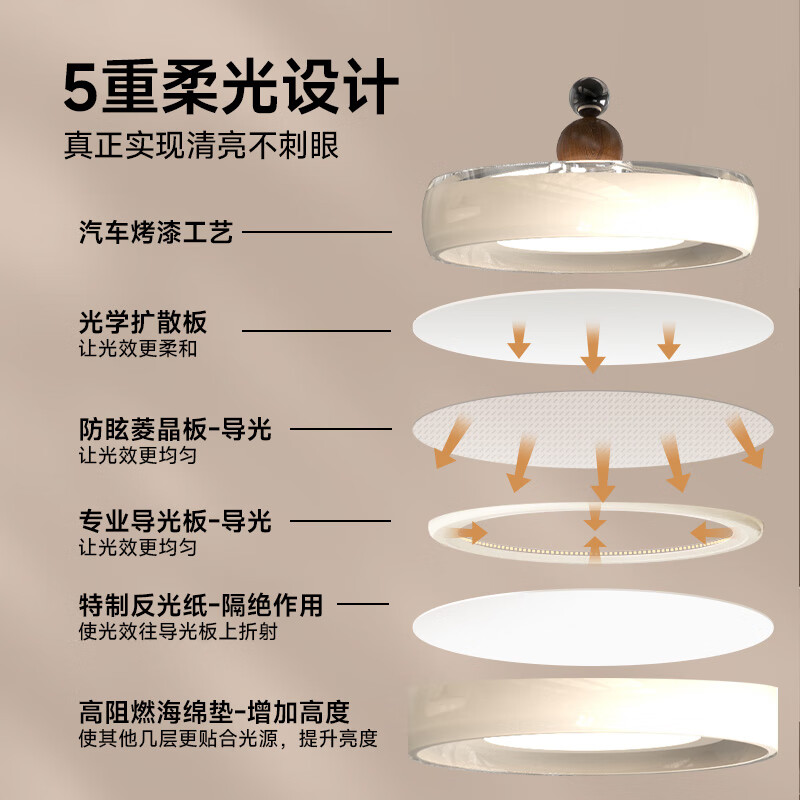 5重柔光设计
真正实现清亮不刺眼

汽车烤漆工艺

光学扩散板
让光效更柔和

防眩菱晶板-导光
让光效更均匀

专业导光板-导光
让光效更均匀

特制反光纸-隔绝作用
使光效往导光板上折射

高阻燃海绵垫-增加高度
使其他几层更贴合光源，提升亮度