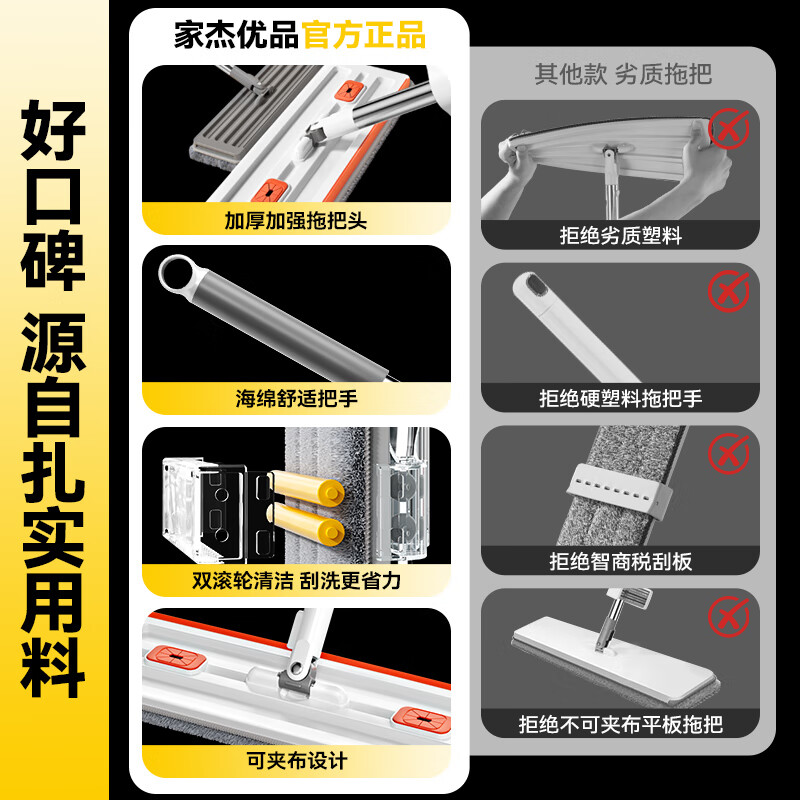 好口碑 源自扎实用料

家杰优品官方正品

加厚加强拖把头

海绵舒适把手

双滚轮清洁 刮洗更省力

可夹布设计

其他款 劣质拖把

拒绝劣质塑料

拒绝硬塑料拖把手

拒绝智商税刮板

拒绝不可夹布平板拖把