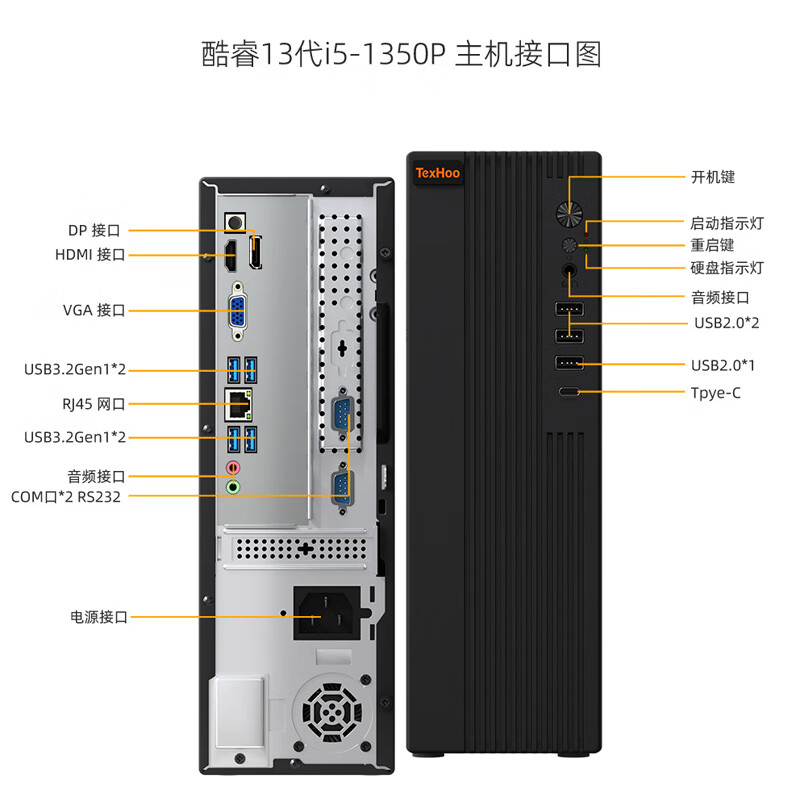 酷睿13代i5-1350P 主机接口图

DP 接口
HDMI 接口
VGA 接口
USB3.2Gen1*2
RJ45 网口
USB3.2Gen1*2
音频接口
COM口*2 RS232
电源接口

TexHoo

开机键
启动指示灯
重启键
硬盘指示灯
音频接口
USB2.0*2
USB2.0*1
Tpye-C