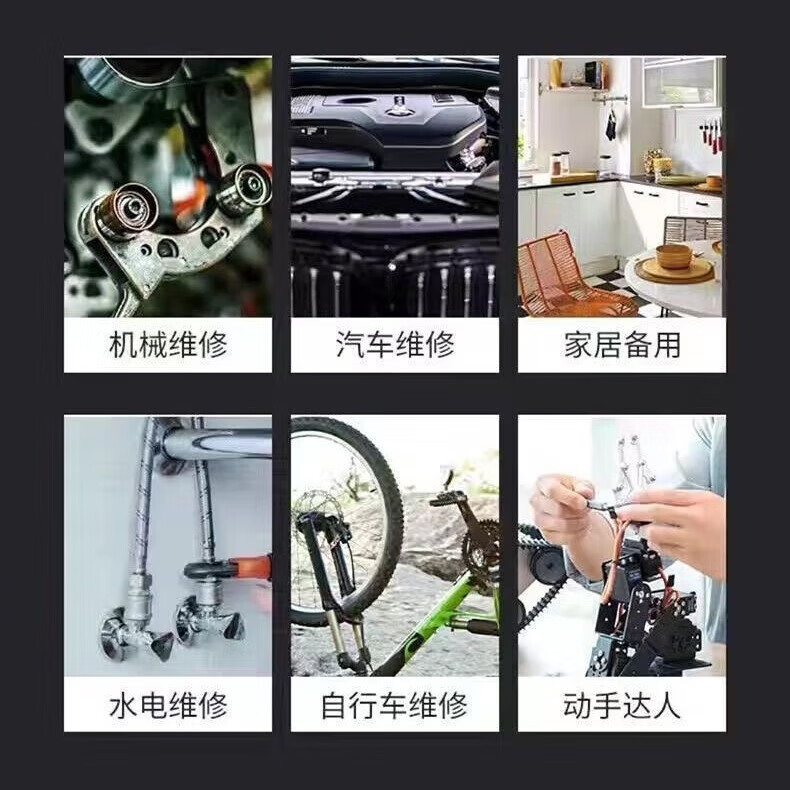 机械维修

汽车维修

家居备用

水电维修

自行车维修

动手达人