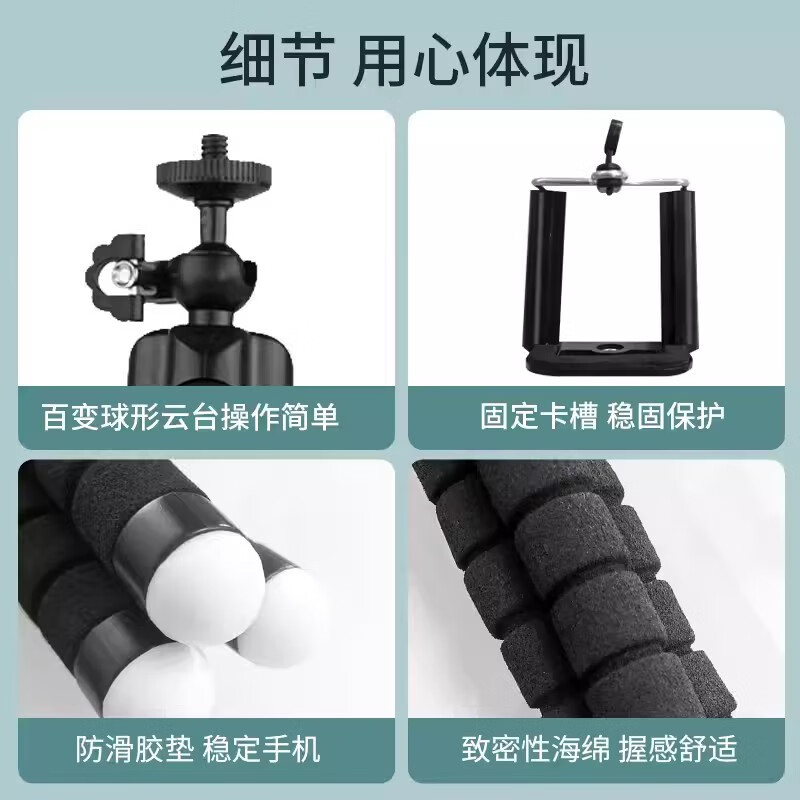 细节 用心体现

百变球形云台操作简单

固定卡槽 稳固保护

防滑胶垫 稳定手机

致密性海绵 握感舒适