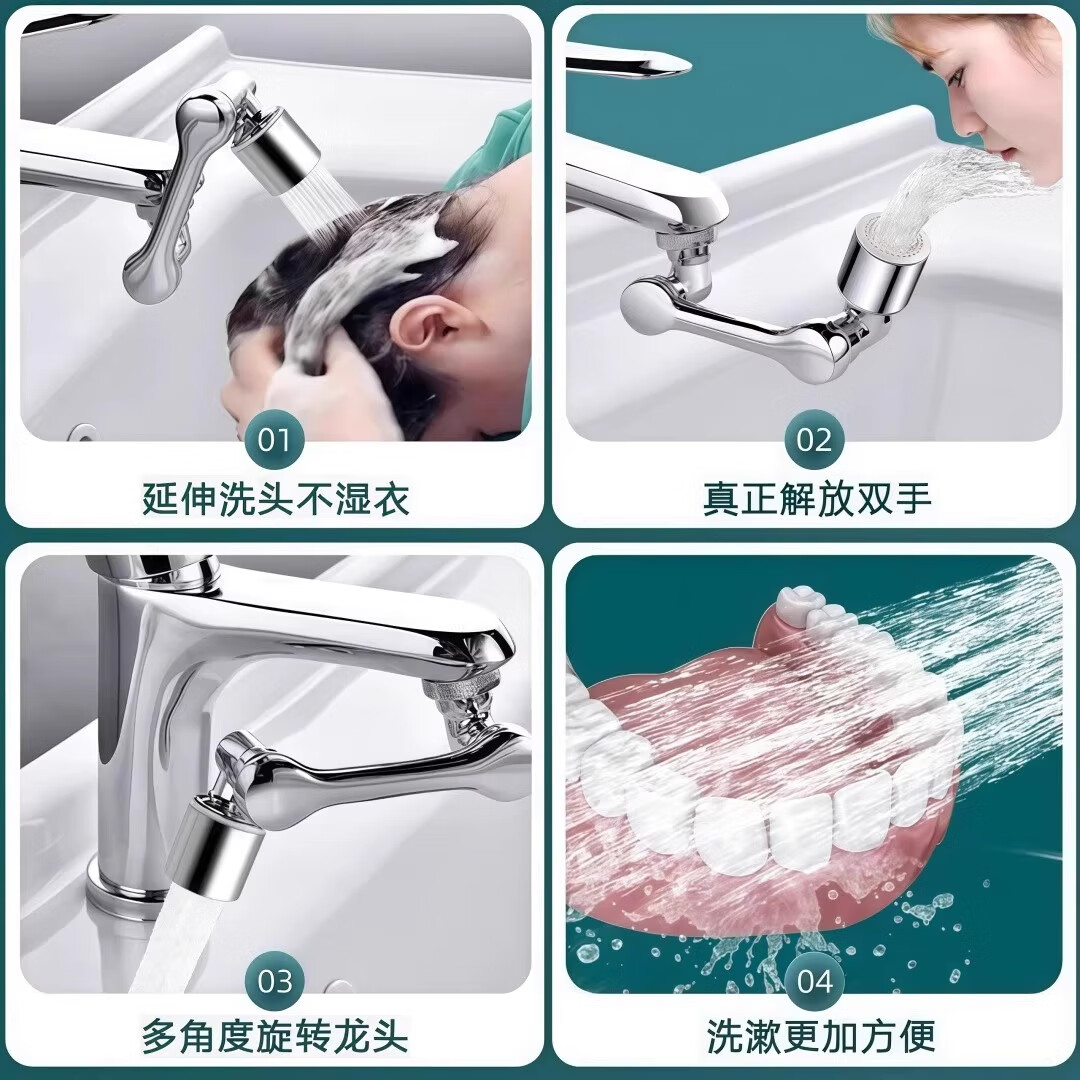 01
延伸洗头不湿衣

02
真正解放双手

03
多角度旋转龙头

04
洗漱更加方便