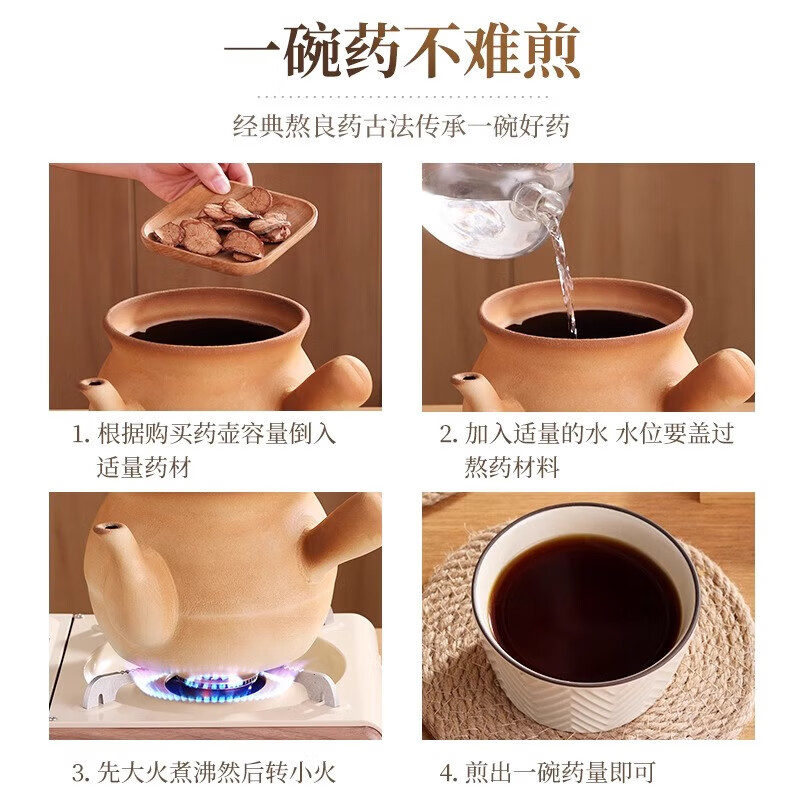 一碗药不难煎

经典熬良药古法传承一碗好药

1. 根据购买药壶容量倒入适量药材

2. 加入适量的水 水位要盖过熬药材料

3. 先大火煮沸然后转小火

4. 煎出一碗药量即可