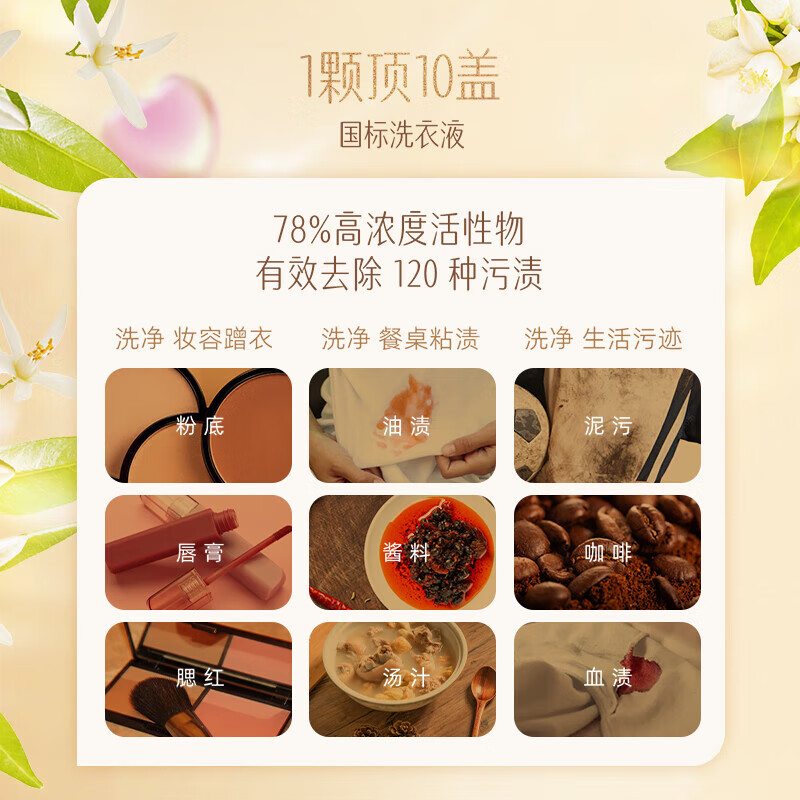 1颗顶10盖
国标洗衣液

78%高浓度活性物
有效去除 120 种污渍

洗净 妆容蹭衣

粉底

唇膏

腮红

洗净 餐桌粘渍

油渍

酱料

汤汁

洗净 生活污迹

泥污

咖啡

血渍