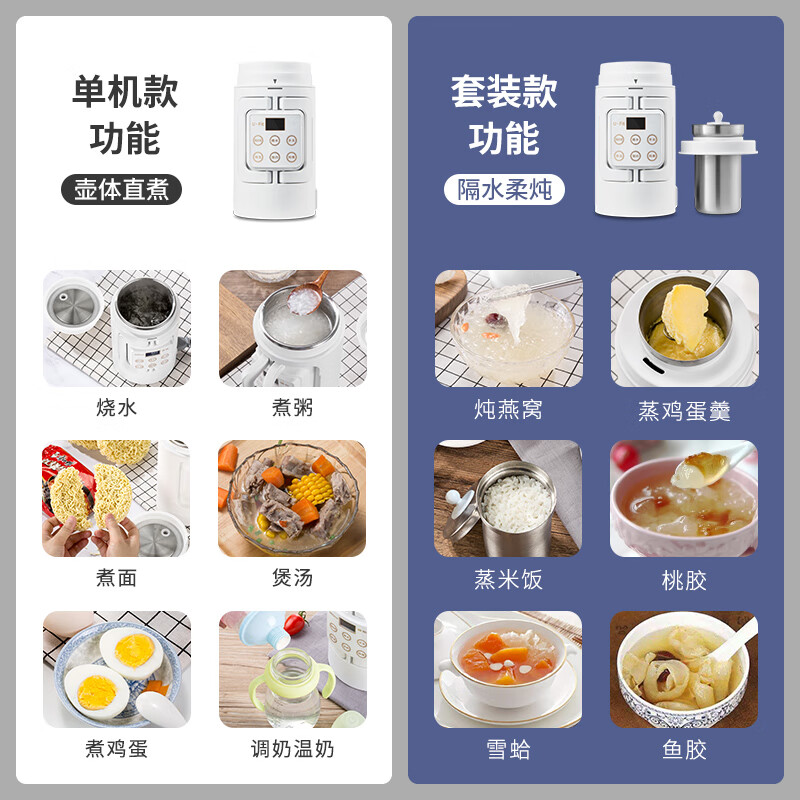 单机款
功能

壶体直煮

烧水

煮粥

煮面

煲汤

煮鸡蛋

调奶温奶

套装款
功能

隔水柔炖

炖燕窝

蒸鸡蛋羹

蒸米饭

桃胶

雪蛤

鱼胶