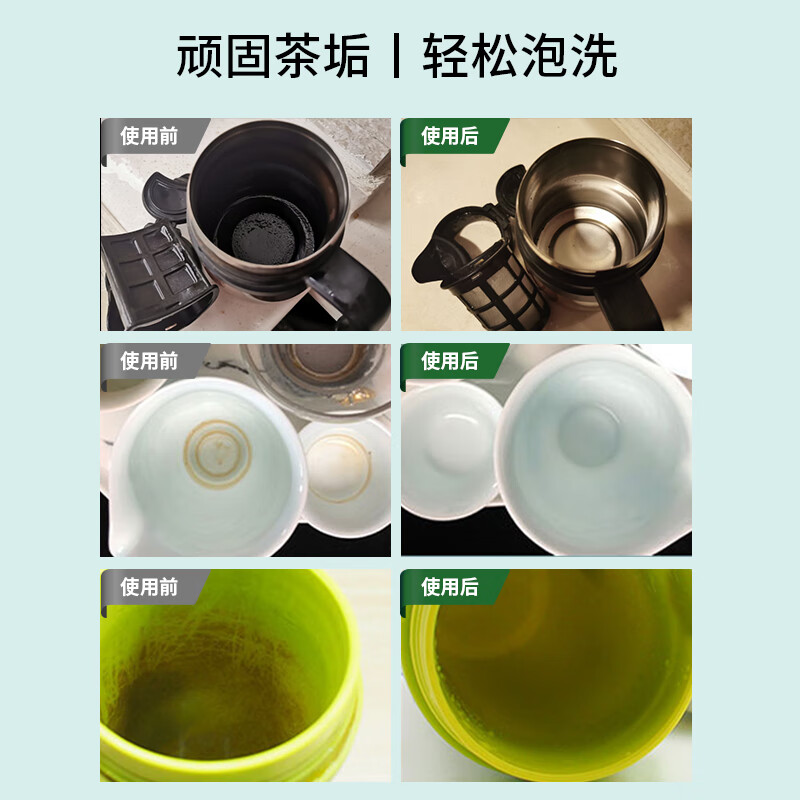 顽固茶垢 | 轻松泡洗

使用前

使用后

使用前

使用后

使用前

使用后