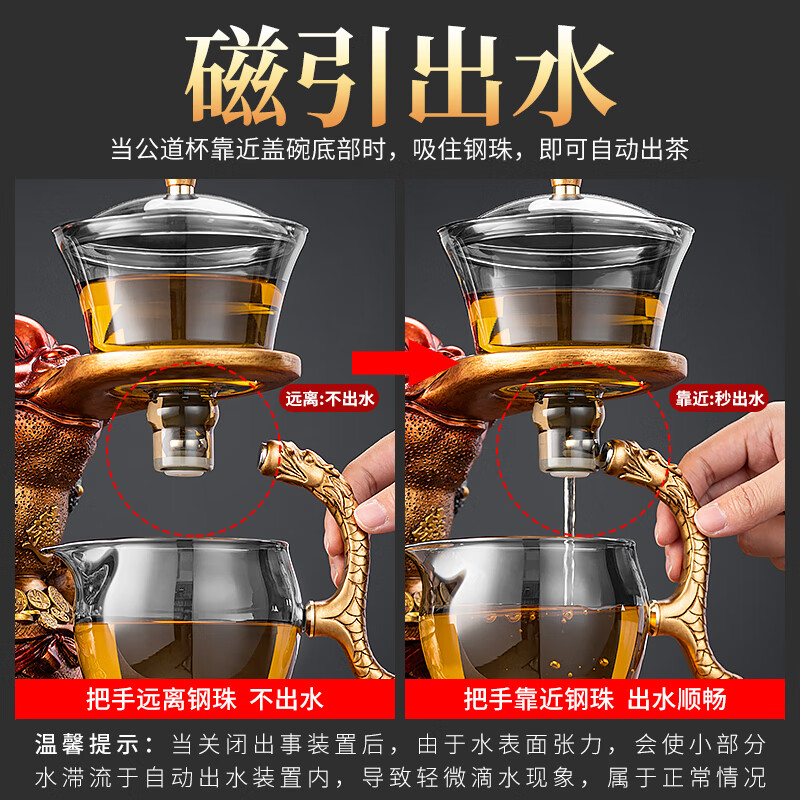 磁引出水

当公道杯靠近盖碗底部时，吸住钢珠，即可自动出茶

远离:不出水

靠近:秒出水

把手远离钢珠 不出水

把手靠近钢珠 出水顺畅

温馨提示：当关闭出事装置后，由于水表面张力，会使小部分水滞流于自动出水装置内，导致轻微滴水现象，属于正常情况