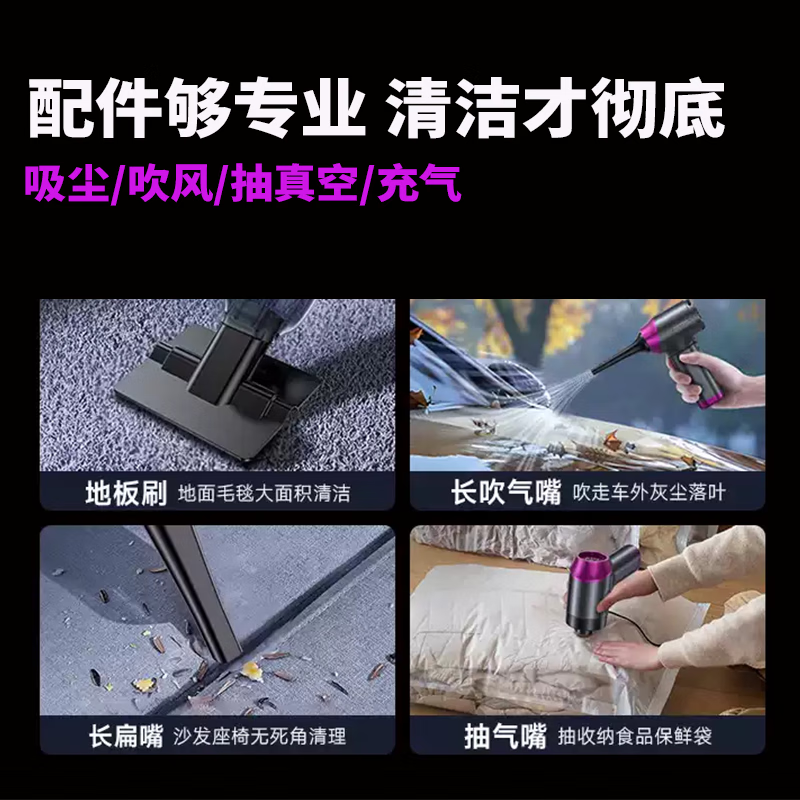 配件够专业 清洁才彻底
吸尘/吹风/抽真空/充气

地板刷 地面毛毯大面积清洁

长吹气嘴 吹走车外灰尘落叶

长扁嘴 沙发座椅无死角清理

抽气嘴 抽收纳食品保鲜袋