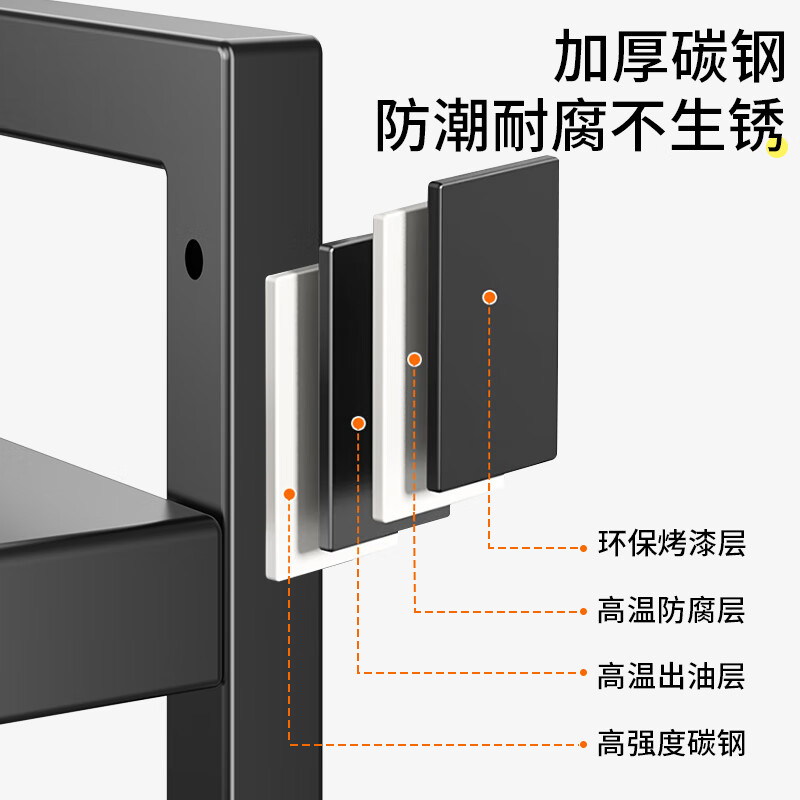 加厚碳钢
防潮耐腐不生锈

环保烤漆层
高温防腐层
高温出油层
高强度碳钢