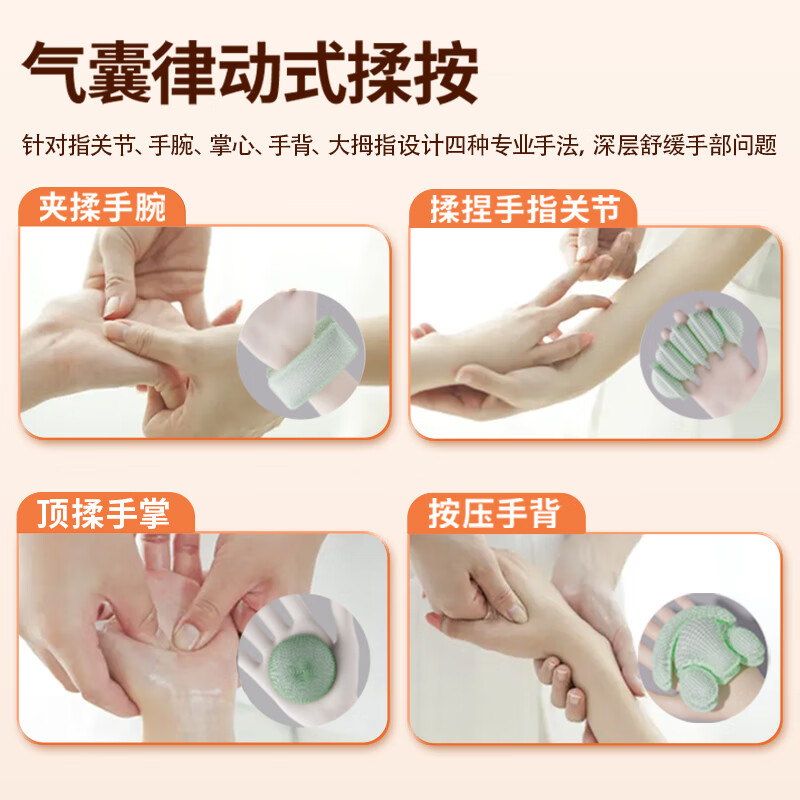 气囊律动式揉按

针对指关节、手腕、掌心、手背、大拇指设计四种专业手法, 深层舒缓手部问题

夹揉手腕

揉捏手指关节

顶揉手掌

按压手背