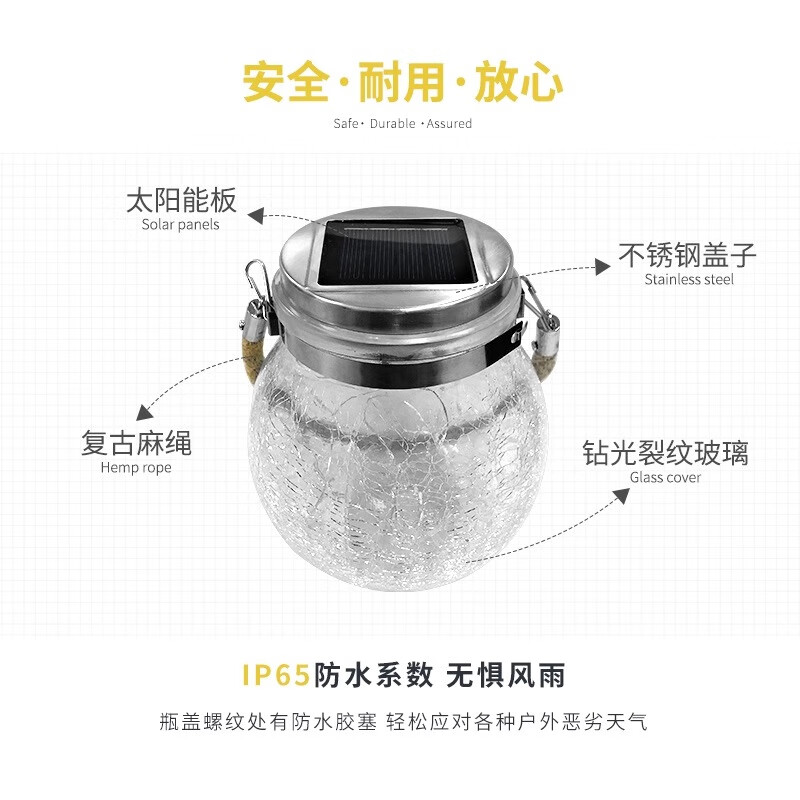 安全·耐用·放心
Safe· Durable ·Assured

太阳能板
Solar panels

不锈钢盖子
Stainless steel

复古麻绳
Hemp rope

钻光裂纹玻璃
Glass cover

IP65防水系数 无惧风雨

瓶盖螺纹处有防水胶塞 轻松应对各种户外恶劣天气