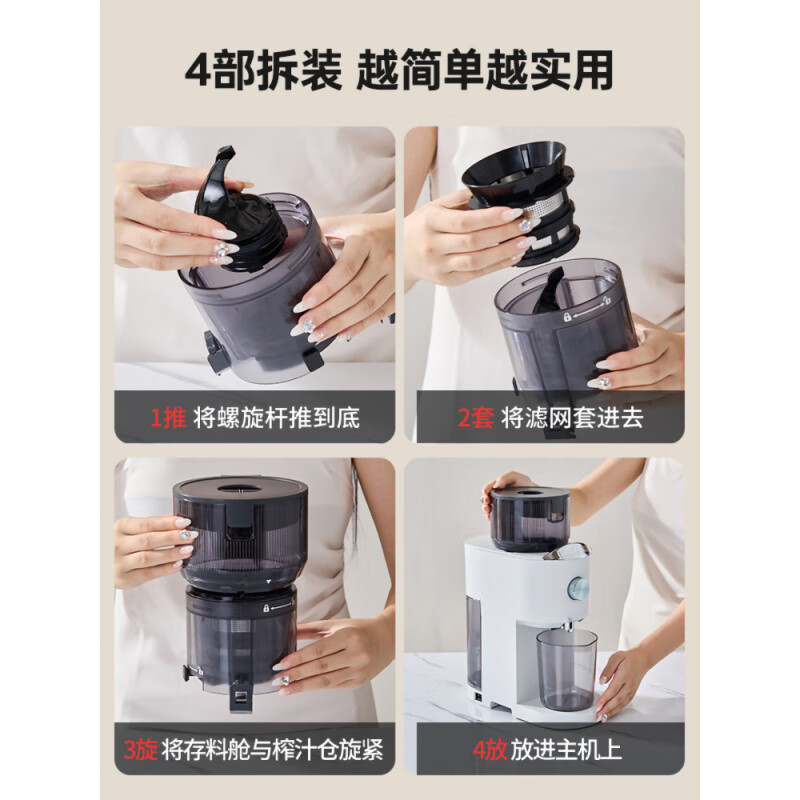 4部拆装 越简单越实用

1推 将螺旋杆推到底

2套 将滤网套进去

3旋 将存料舱与榨汁仓旋紧

4放 放进主机上