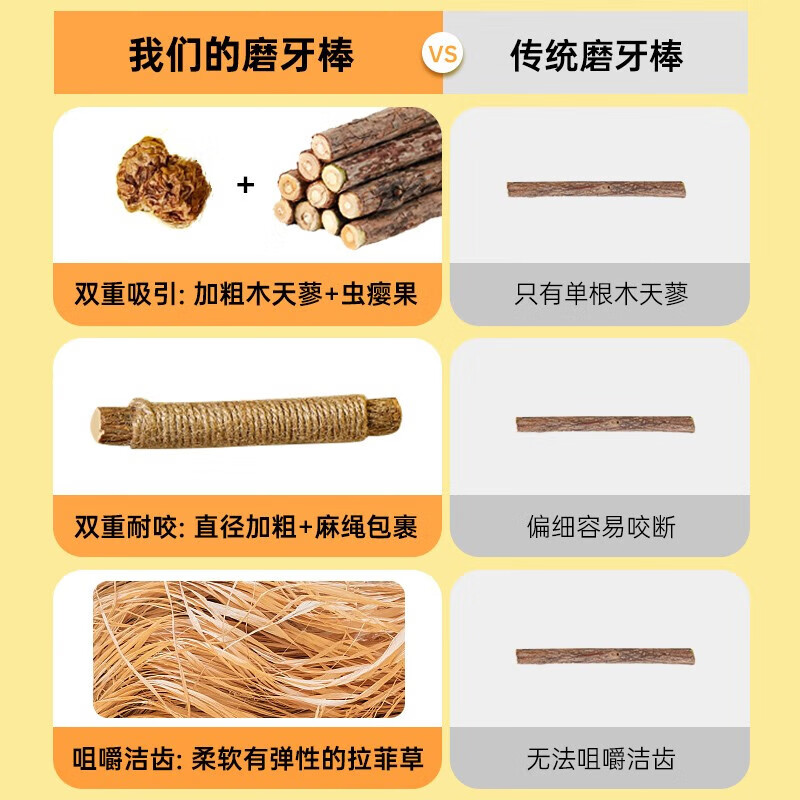 我们的磨牙棒

VS

传统磨牙棒

+

双重吸引: 加粗木天蓼+虫瘿果

只有单根木天蓼

双重耐咬: 直径加粗+麻绳包裹

偏细容易咬断

咀嚼洁齿: 柔软有弹性的拉菲草

无法咀嚼洁齿