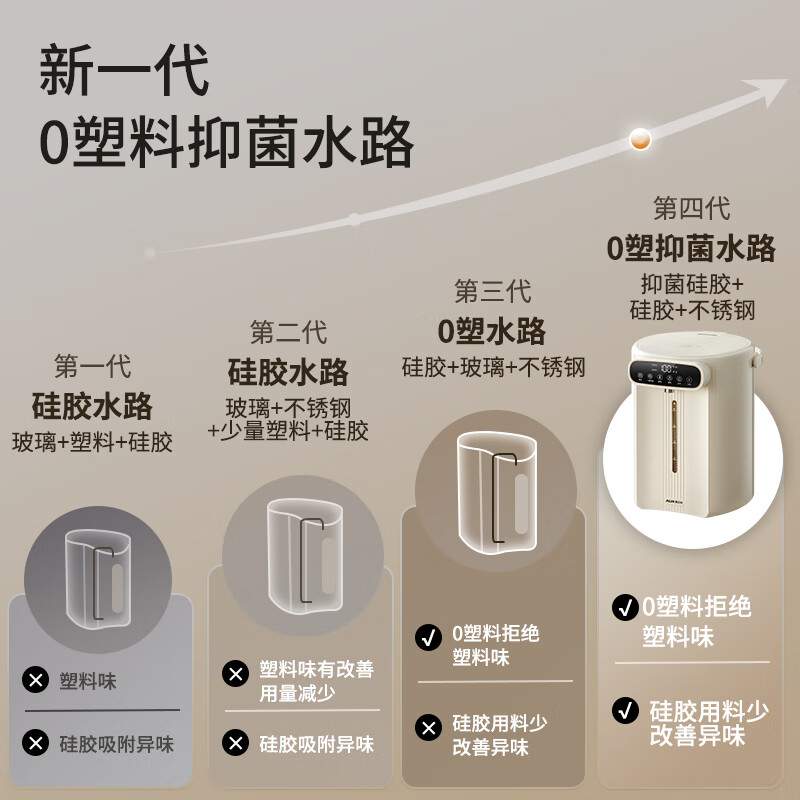 新一代
0塑料抑菌水路

第一代
硅胶水路
玻璃+塑料+硅胶

塑料味

硅胶吸附异味

第二代
硅胶水路
玻璃+不锈钢
+少量塑料+硅胶

塑料味有改善
用量减少

硅胶吸附异味

第三代
0塑水路
硅胶+玻璃+不锈钢

0塑料拒绝
塑料味

硅胶用料少
改善异味

第四代
0塑抑菌水路
抑菌硅胶+
硅胶+不锈钢

0塑料拒绝
塑料味

硅胶用料少
改善异味