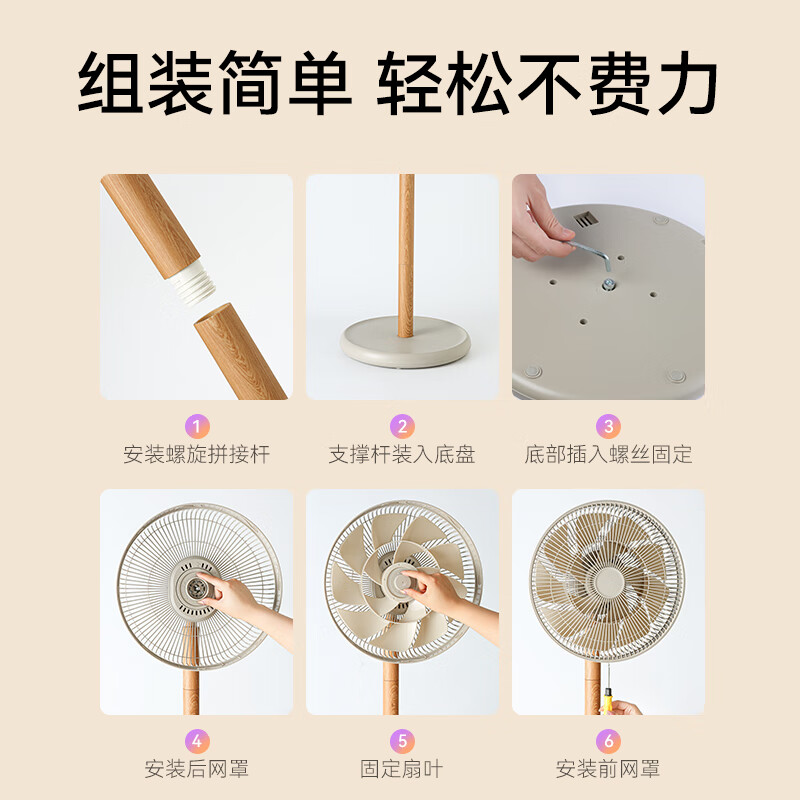 组装简单 轻松不费力

1
安装螺旋拼接杆

2
支撑杆装入底盘

3
底部插入螺丝固定

4
安装后网罩

5
固定扇叶

6
安装前网罩