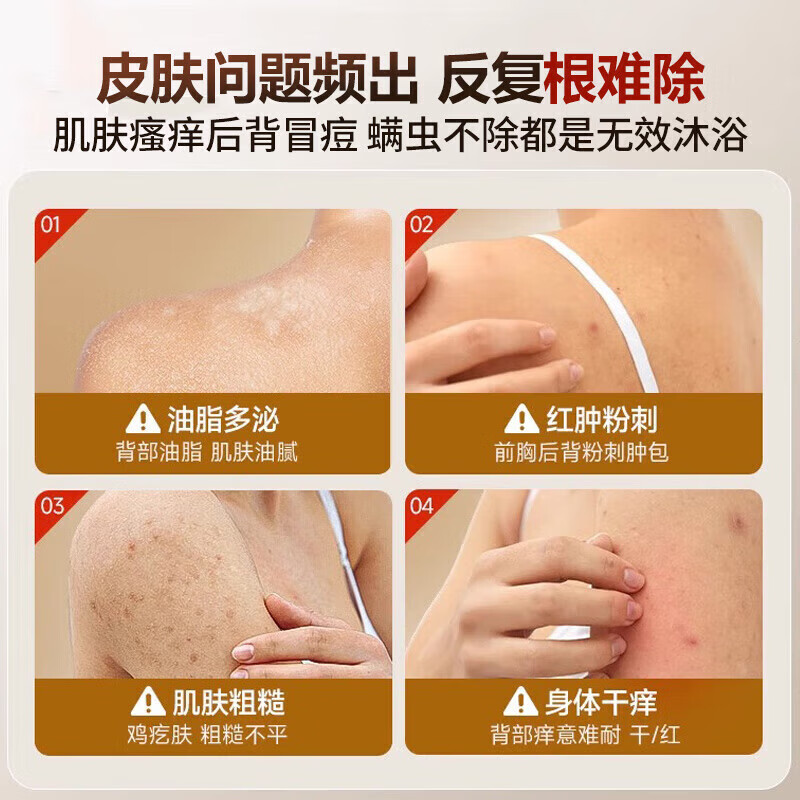 皮肤问题频出 反复根难除

肌肤瘙痒后背冒痘 螨虫不除都是无效沐浴

01

油脂多泌

背部油脂 肌肤油腻

02

红肿粉刺

前胸后背粉刺肿包

03

肌肤粗糙

鸡疙肤 粗糙不平

04

身体干痒

背部痒意难耐 干/红