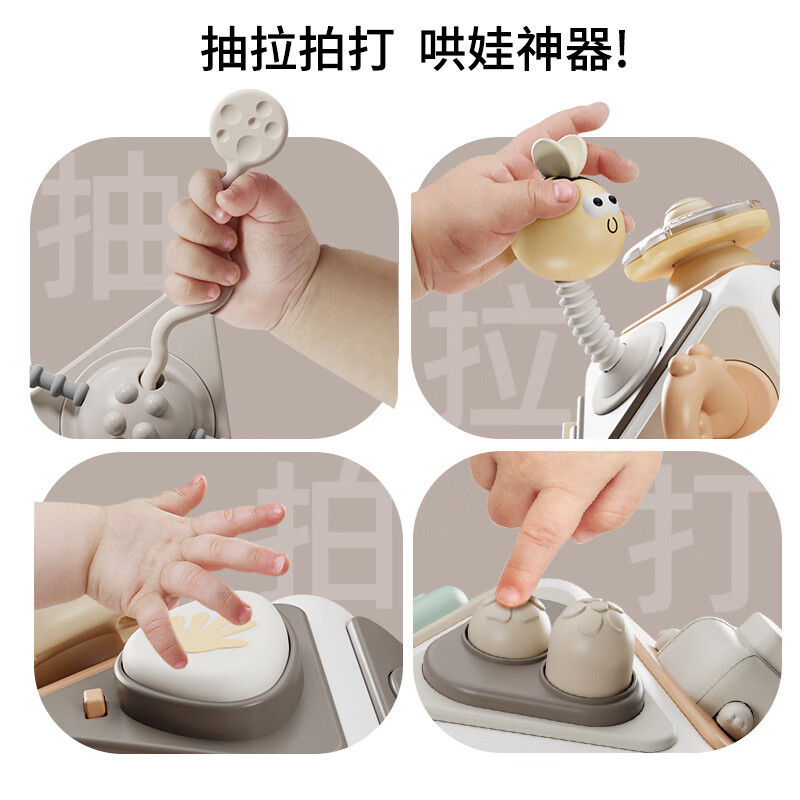 抽拉拍打 哄娃神器!

抽

拉

拍

打