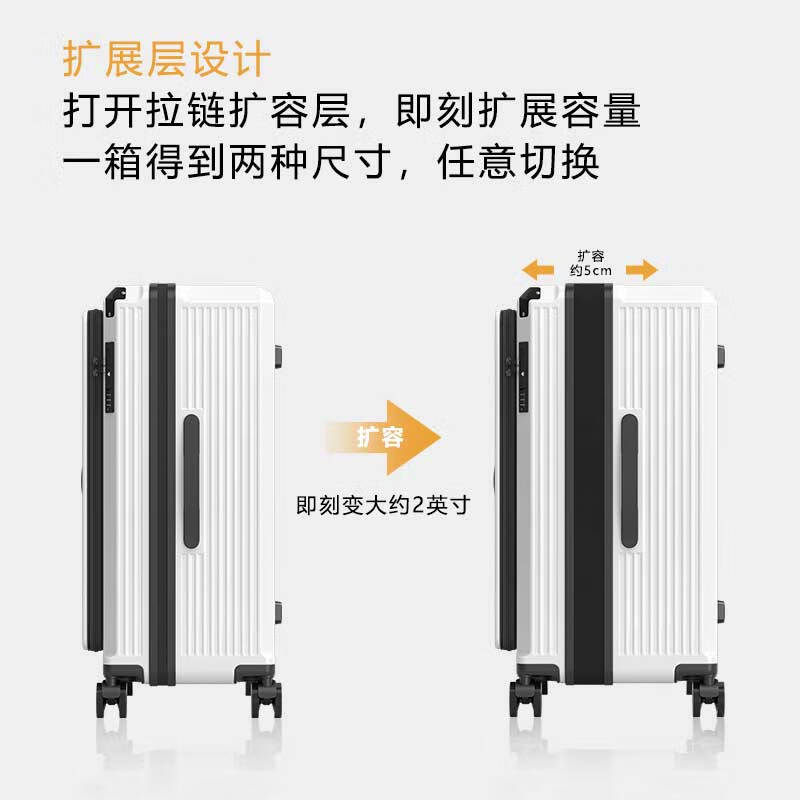 扩展层设计
打开拉链扩容层，即刻扩展容量
一箱得到两种尺寸，任意切换

扩容
约5cm

扩容

即刻变大约2英寸