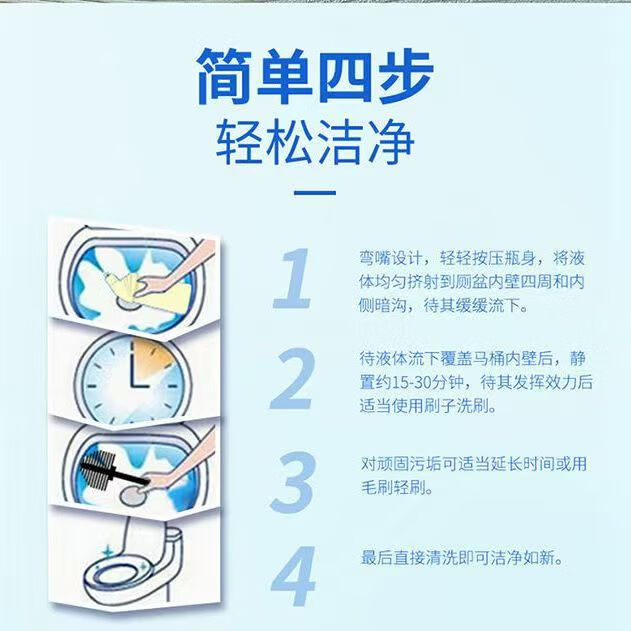 简单四步
轻松洁净

1
弯嘴设计，轻轻按压瓶身，将液体均匀挤射到厕盆内壁四周和内侧暗沟，待其缓缓流下。

2
待液体流下覆盖马桶内壁后，静置约15-30分钟，待其发挥效力后适当使用刷子洗刷。

3
对顽固污垢可适当延长时间或用毛刷轻刷。

4
最后直接清洗即可洁净如新。