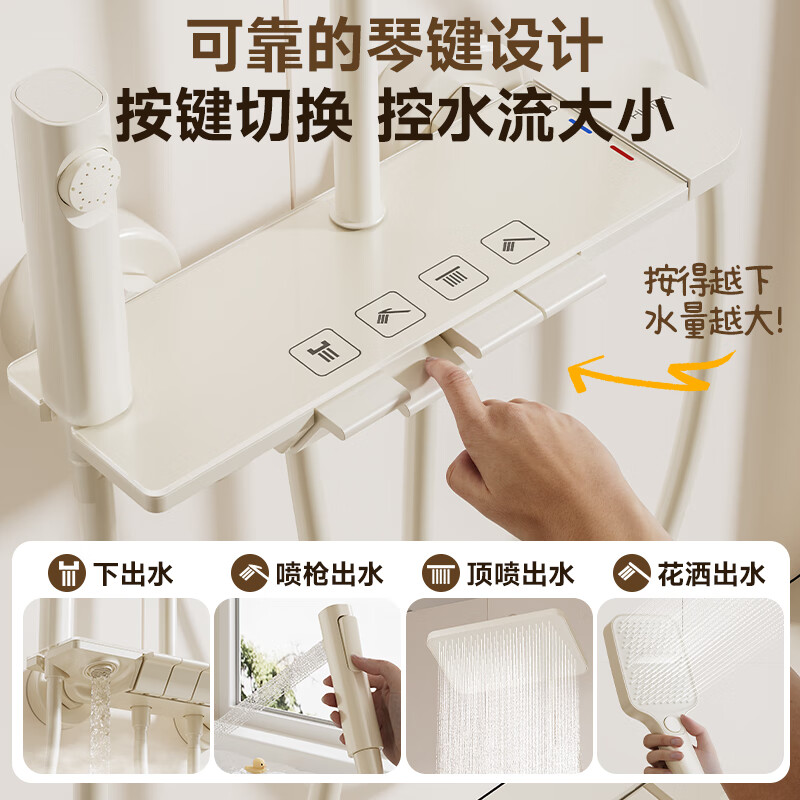 可靠的琴键设计
按键切换 控水流大小

按得越下
水量越大!

下出水
喷枪出水
顶喷出水
花洒出水