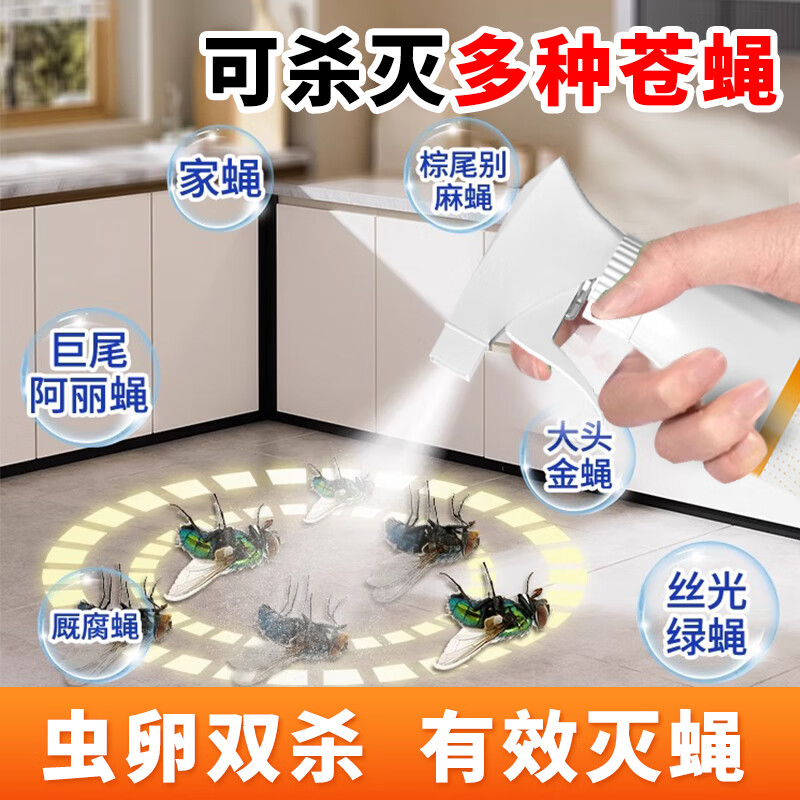 可杀灭多种苍蝇

家蝇

棕尾别麻蝇

巨尾阿丽蝇

大头金蝇

厩腐蝇

丝光绿蝇

虫卵双杀 有效灭蝇