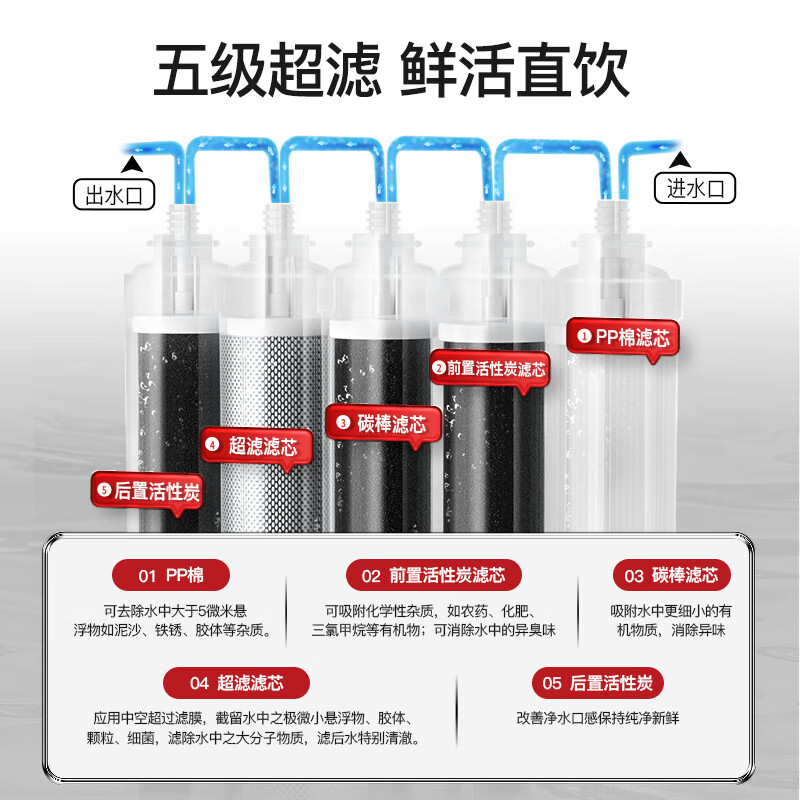 五级超滤 鲜活直饮

出水口

进水口

❶ PP棉滤芯

❷ 前置活性炭滤芯

❸ 碳棒滤芯

❹ 超滤滤芯

❺ 后置活性炭

01 PP棉

可去除水中大于5微米悬浮物如泥沙、铁锈、胶体等杂质。

02 前置活性炭滤芯

可吸附化学性杂质，如农药、化肥、三氯甲烷等有机物；可消除水中的异臭味

03 碳棒滤芯

吸附水中更细小的有机物质，消除异味

04 超滤滤芯

应用中空超过滤膜，截留水中之极微小悬浮物、胶体、颗粒、细菌，滤除水中之大分子物质，滤后水特别清澈。

05 后置活性炭

改善净水口感保持纯净新鲜