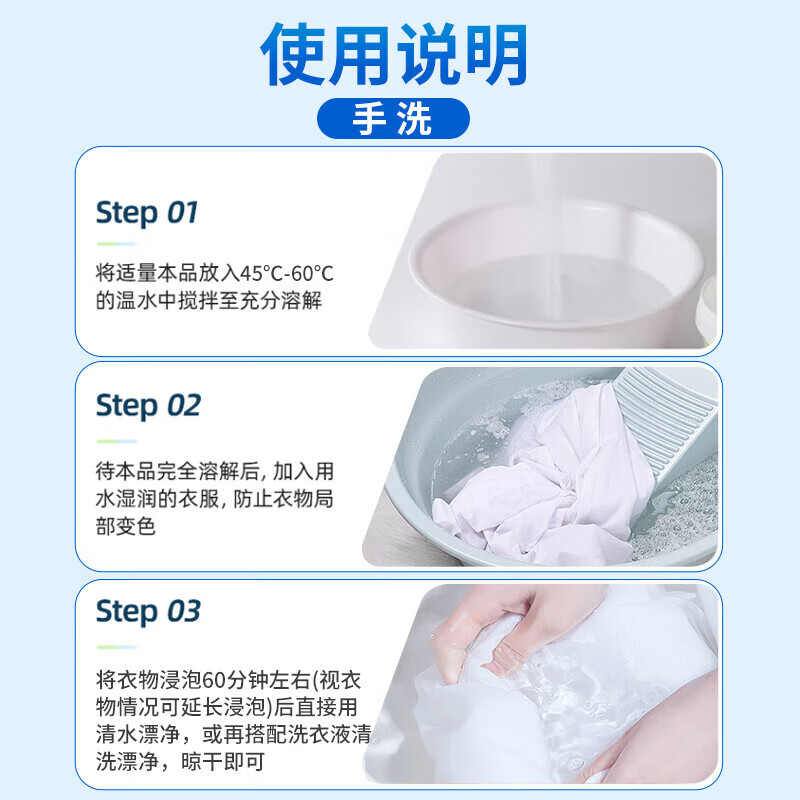 使用说明

手洗

Step 01

将适量本品放入45°C-60°C的温水中搅拌至充分溶解

Step 02

待本品完全溶解后, 加入用水湿润的衣服, 防止衣物局部变色

Step 03

将衣物浸泡60分钟左右(视衣物情况可延长浸泡)后直接用清水漂净，或再搭配洗衣液清洗漂净，晾干即可