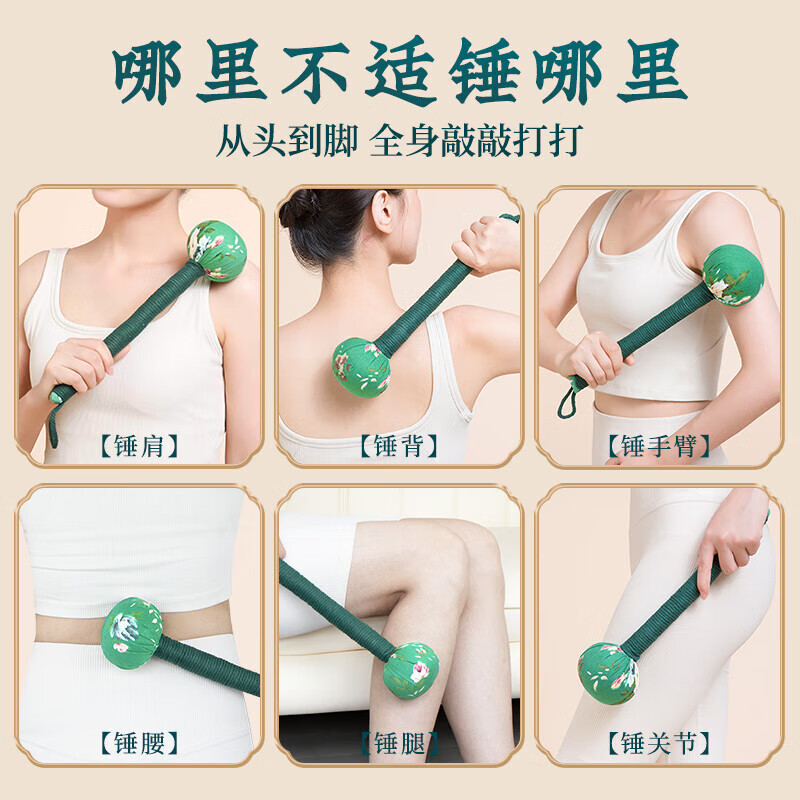 哪里不适锤哪里

从头到脚 全身敲敲打打

【锤肩】

【锤背】

【锤手臂】

【锤腰】

【锤腿】

【锤关节】