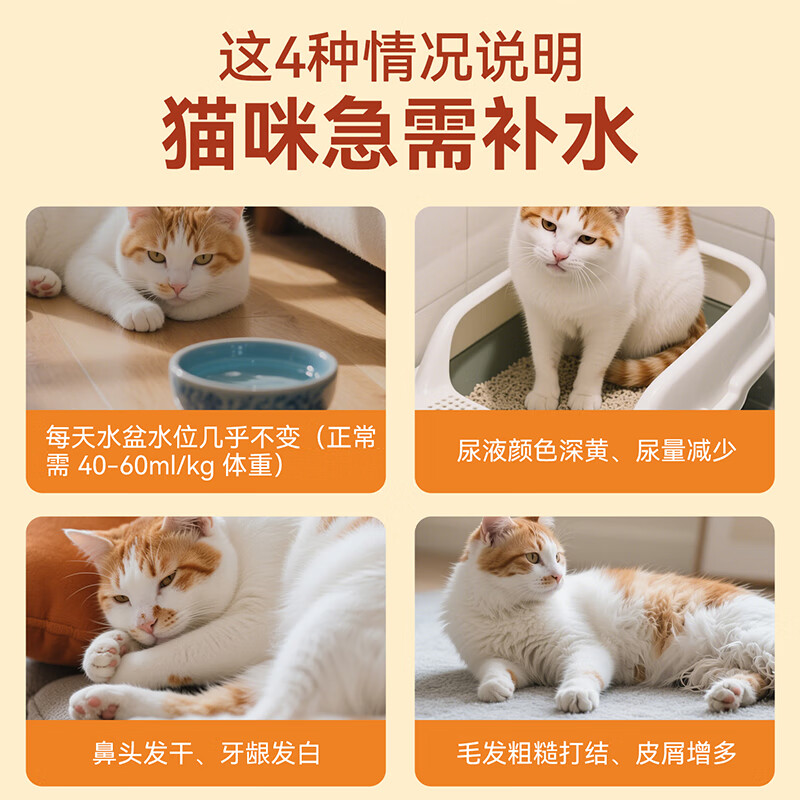 这4种情况说明
猫咪急需补水

每天水盆水位几乎不变（正常需 40-60ml/kg 体重）

尿液颜色深黄、尿量减少

鼻头发干、牙龈发白

毛发粗糙打结、皮屑增多