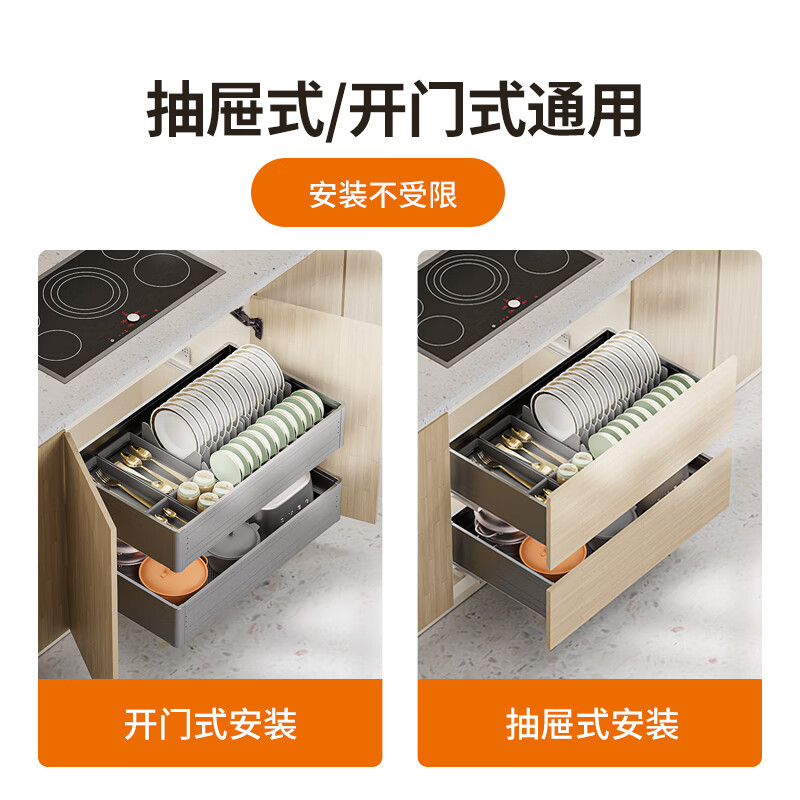 抽屉式/开门式通用

安装不受限

开门式安装

抽屉式安装