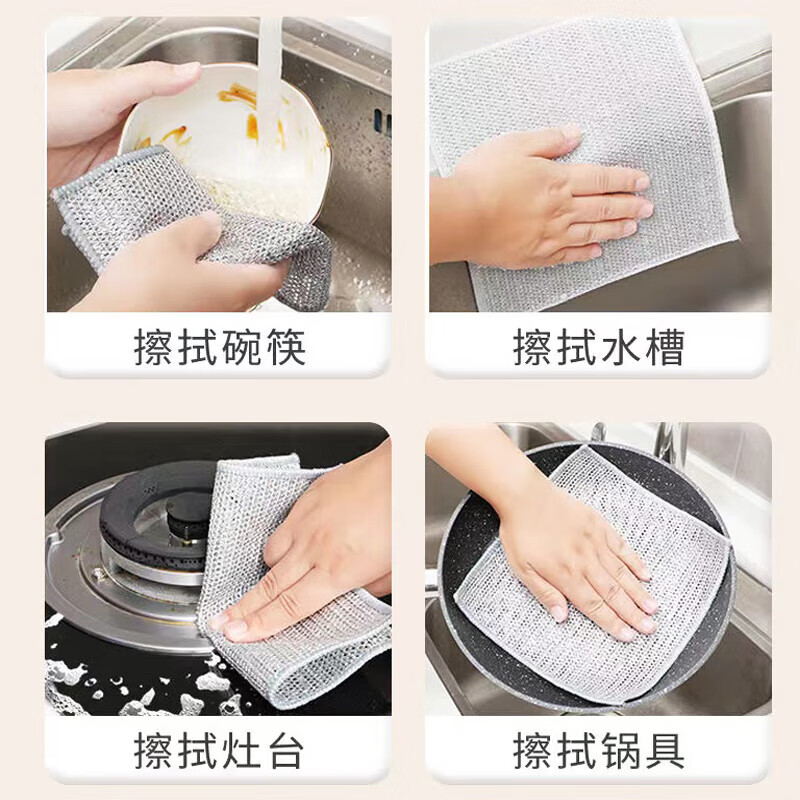 擦拭碗筷

擦拭水槽

擦拭灶台

擦拭锅具