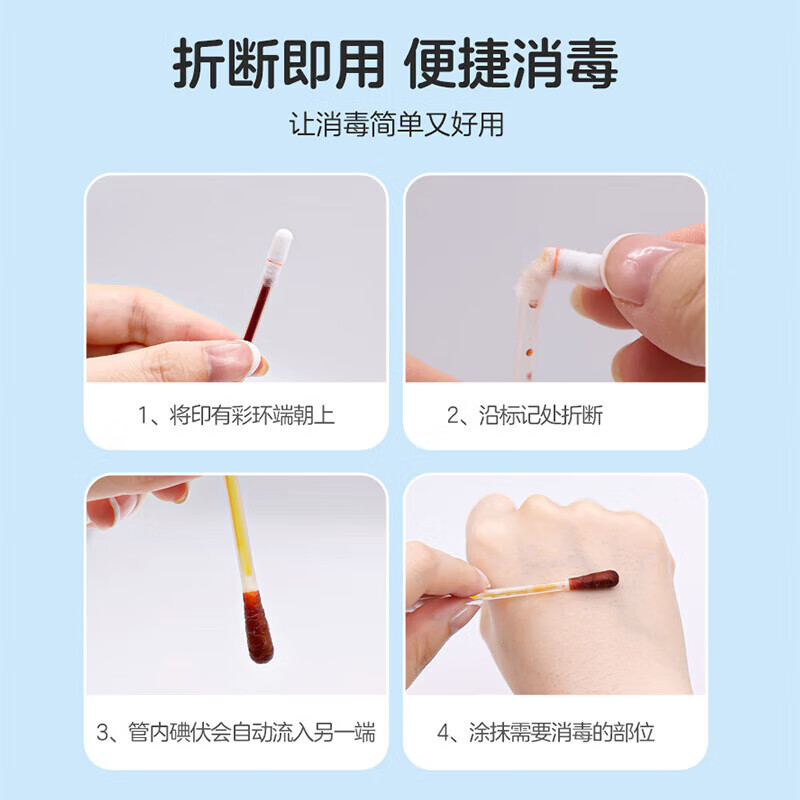 折断即用 便捷消毒

让消毒简单又好用

1、将印有彩环端朝上

2、沿标记处折断

3、管内碘伏会自动流入另一端

4、涂抹需要消毒的部位