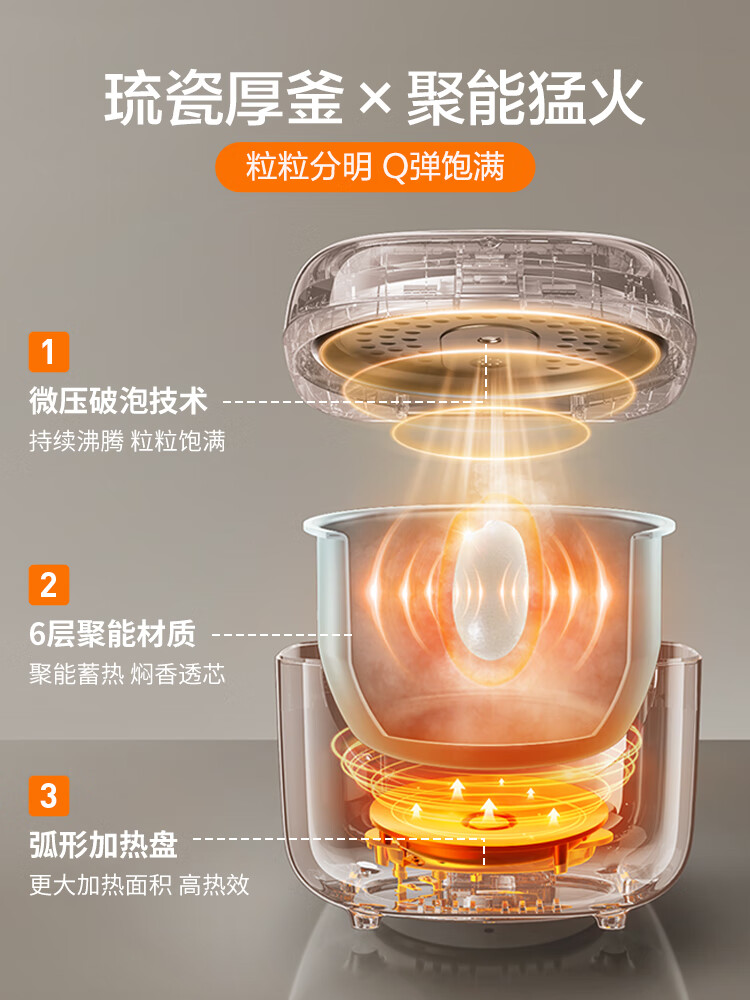 琉瓷厚釜 × 聚能猛火

粒粒分明 Q弹饱满

1
微压破泡技术
持续沸腾 粒粒饱满

2
6层聚能材质
聚能蓄热 焖香透芯

3
弧形加热盘
更大加热面积 高热效