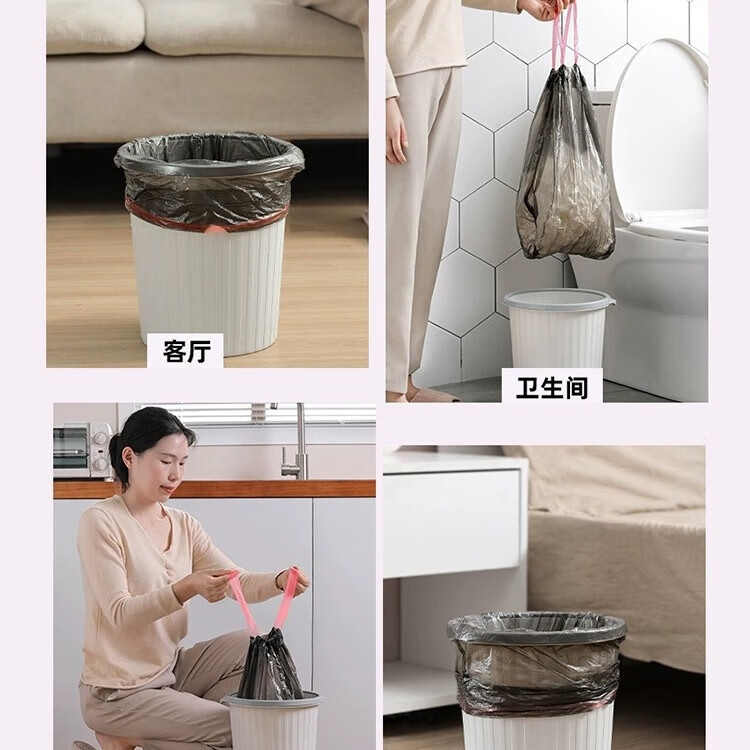 客厅

卫生间