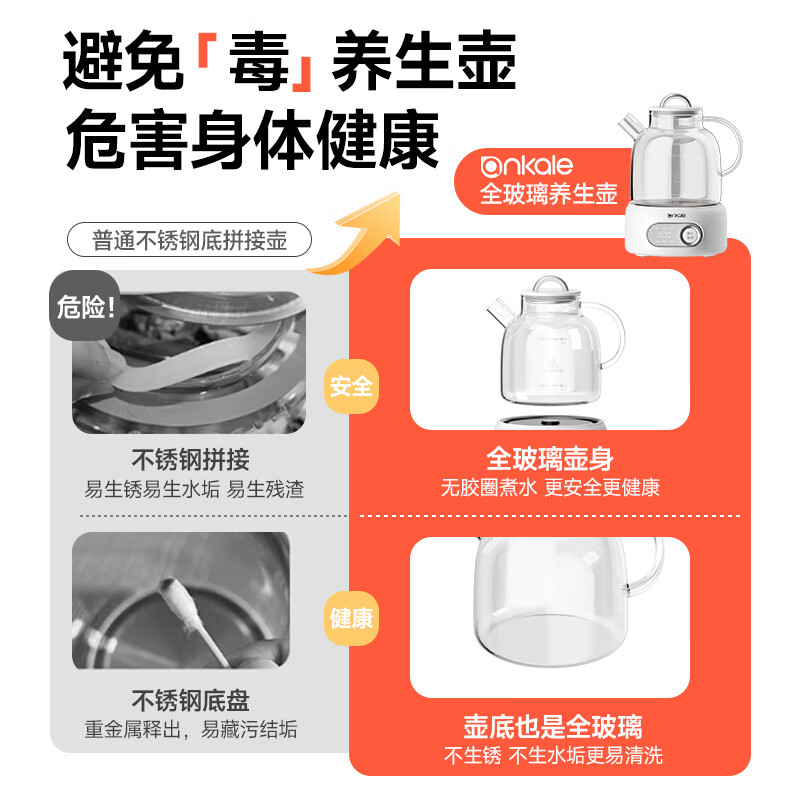 避免「毒」养生壶
危害身体健康

onkale
全玻璃养生壶

普通不锈钢底拼接壶

危险!

不锈钢拼接
易生锈易生水垢 易生残渣

不锈钢底盘
重金属释出，易藏污结垢

安全

全玻璃壶身
无胶圈煮水 更安全更健康

健康

壶底也是全玻璃
不生锈 不生水垢更易清洗