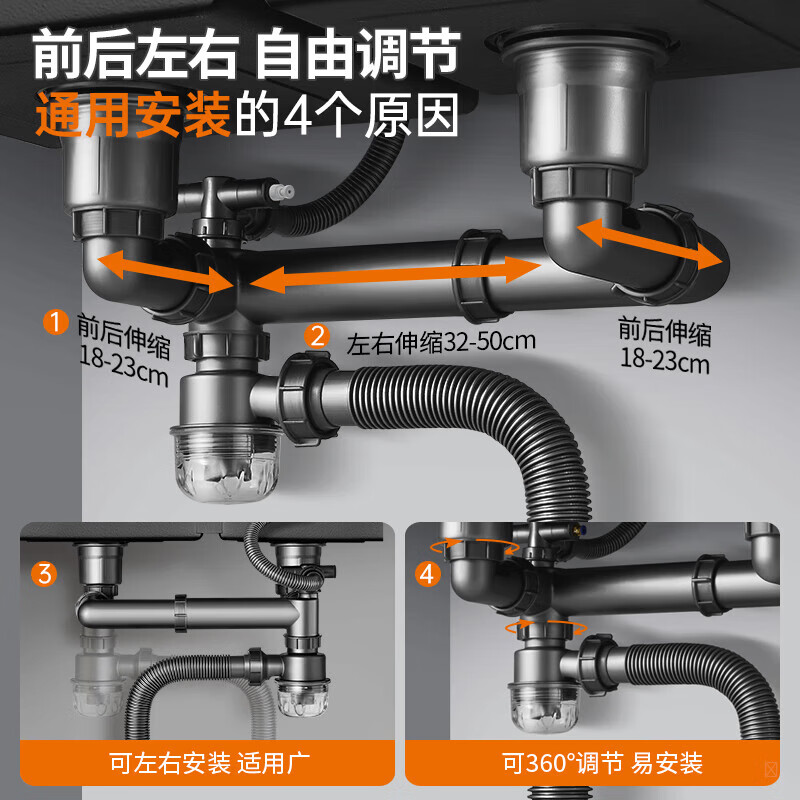 前后左右 自由调节
通用安装的4个原因

1 前后伸缩 18-23cm

2 左右伸缩32-50cm

前后伸缩 18-23cm

3

可左右安装 适用广

4

可360°调节 易安装