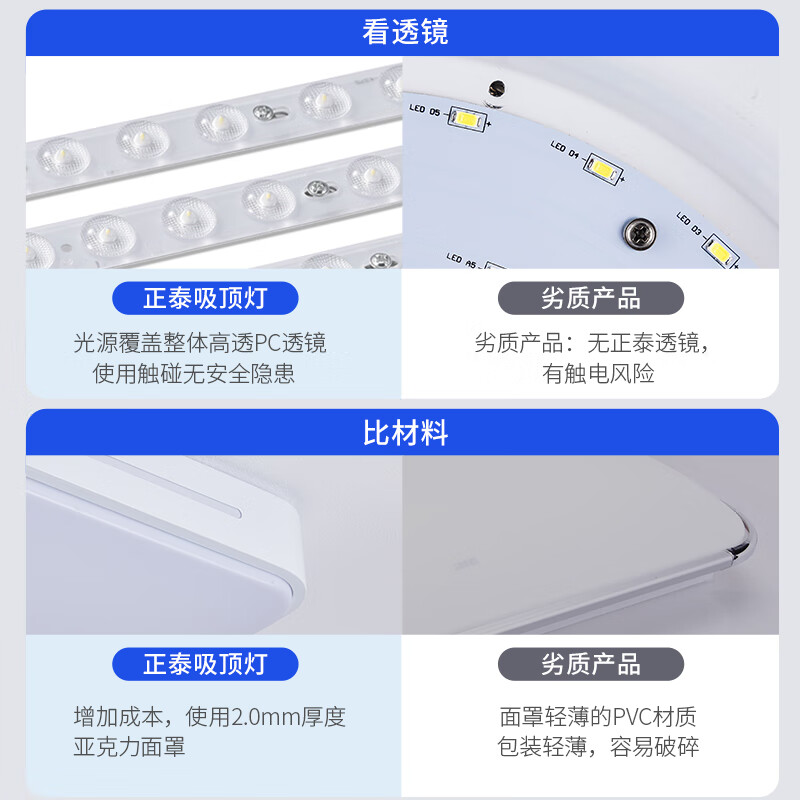 看透镜

LED 05
LED 04
LED 03
LED A5

正泰吸顶灯

光源覆盖整体高透PC透镜
使用触碰无安全隐患

劣质产品

劣质产品：无正泰透镜，
有触电风险

比材料

正泰吸顶灯

增加成本，使用2.0mm厚度
亚克力面罩

劣质产品

面罩轻薄的PVC材质
包装轻薄，容易破碎