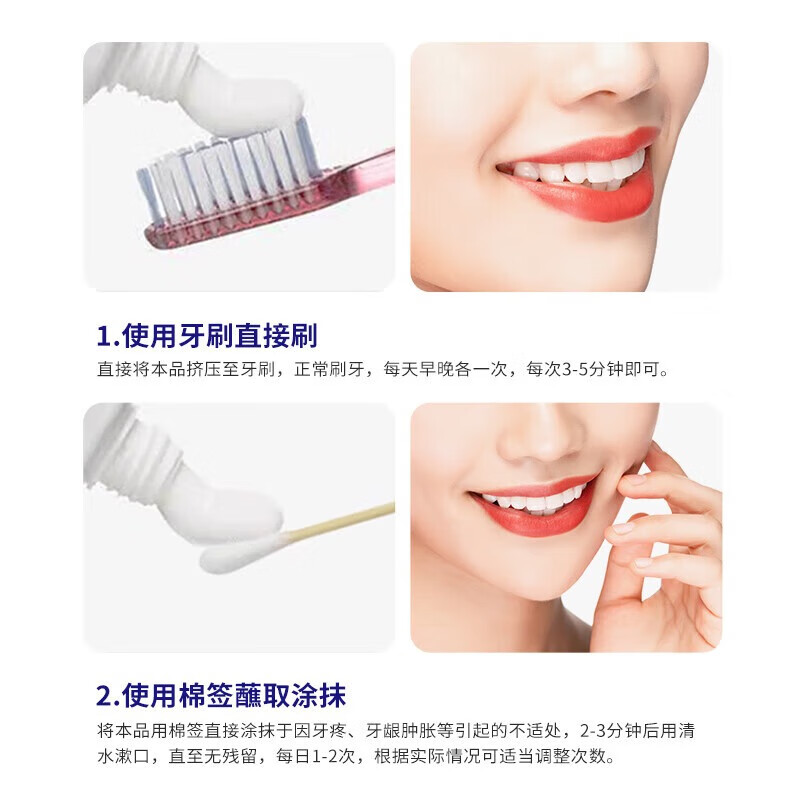 1.使用牙刷直接刷

直接将本品挤压至牙刷，正常刷牙，每天早晚各一次，每次3-5分钟即可。

2.使用棉签蘸取涂抹

将本品用棉签直接涂抹于因牙疼、牙龈肿胀等引起的不适处，2-3分钟后用清水漱口，直至无残留，每日1-2次，根据实际情况可适当调整次数。