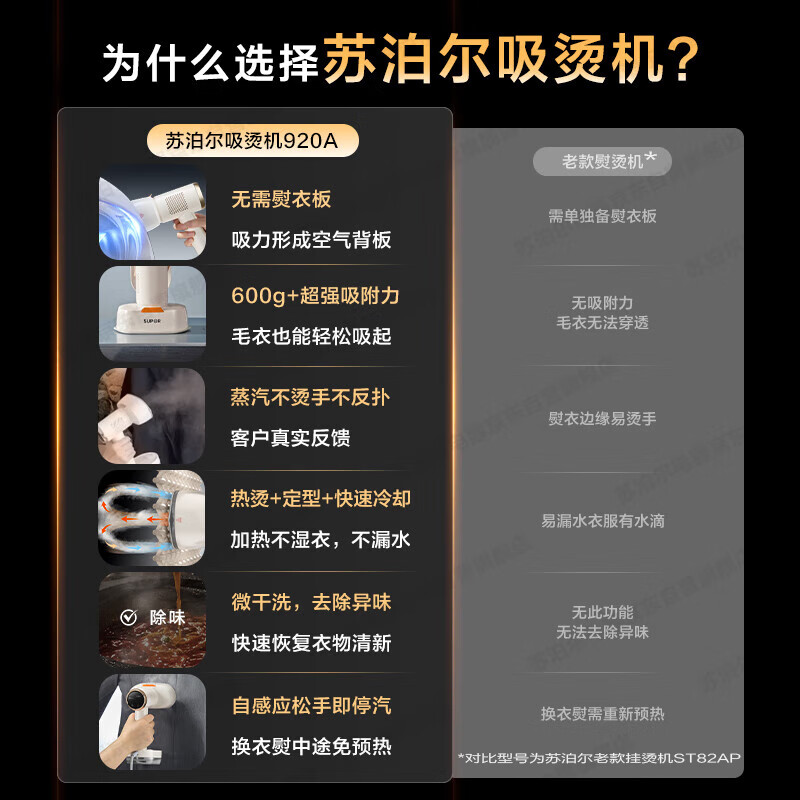 为什么选择苏泊尔吸烫机？

苏泊尔吸烫机920A

无需熨衣板
吸力形成空气背板

SUPOR

600g+超强吸附力
毛衣也能轻松吸起

蒸汽不烫手不反扑
客户真实反馈

热烫+定型+快速冷却
加热不湿衣，不漏水

除味

微干洗，去除异味
快速恢复衣物清新

自感应松手即停汽
换衣熨中途免预热

老款熨烫机*

需单独备熨衣板

无吸附力
毛衣无法穿透

熨衣边缘易烫手

易漏水衣服有水滴

无此功能
无法去除异味

换衣熨需重新预热

*对比型号为苏泊尔老款挂烫机ST82AP