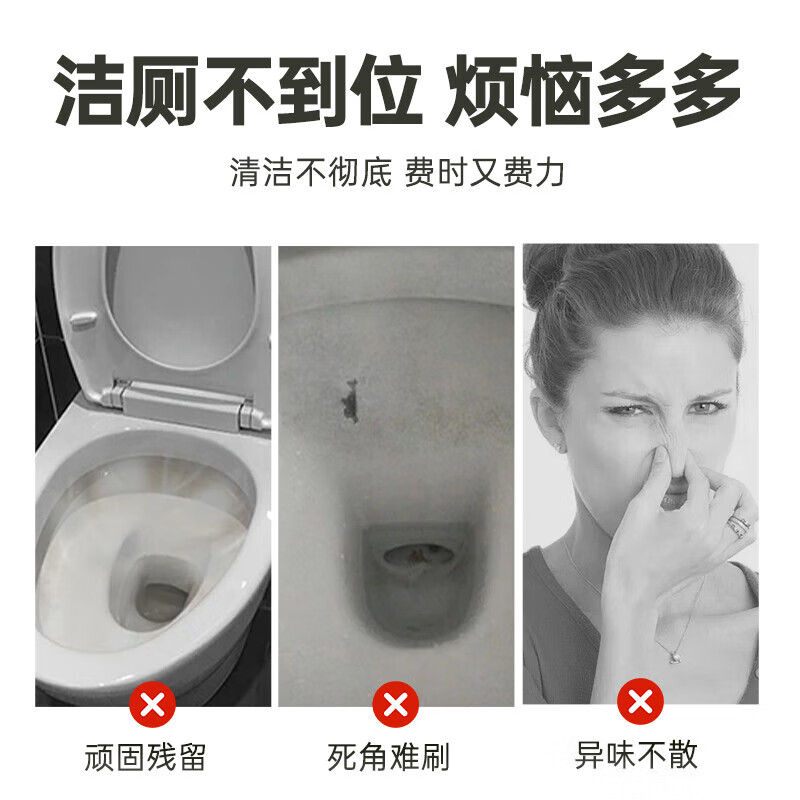 洁厕不到位 烦恼多多

清洁不彻底 费时又费力

顽固残留

死角难刷

异味不散