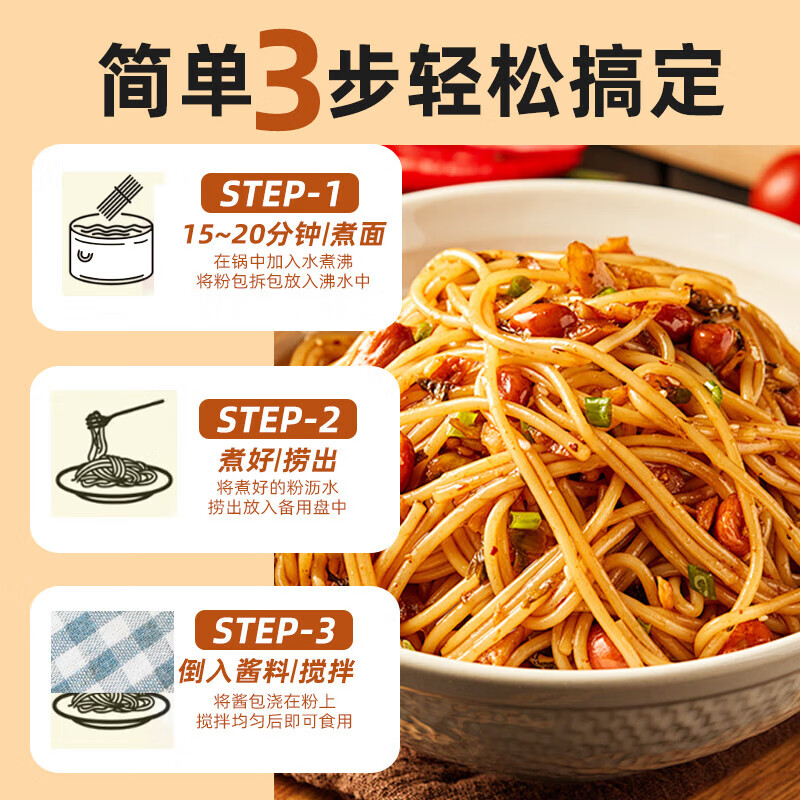 简单3步轻松搞定

STEP-1
15~20分钟|煮面
在锅中加入水煮沸
将粉包拆包放入沸水中

STEP-2
煮好|捞出
将煮好的粉沥水
捞出放入备用盘中

STEP-3
倒入酱料|搅拌
将酱包浇在粉上
搅拌均匀后即可食用