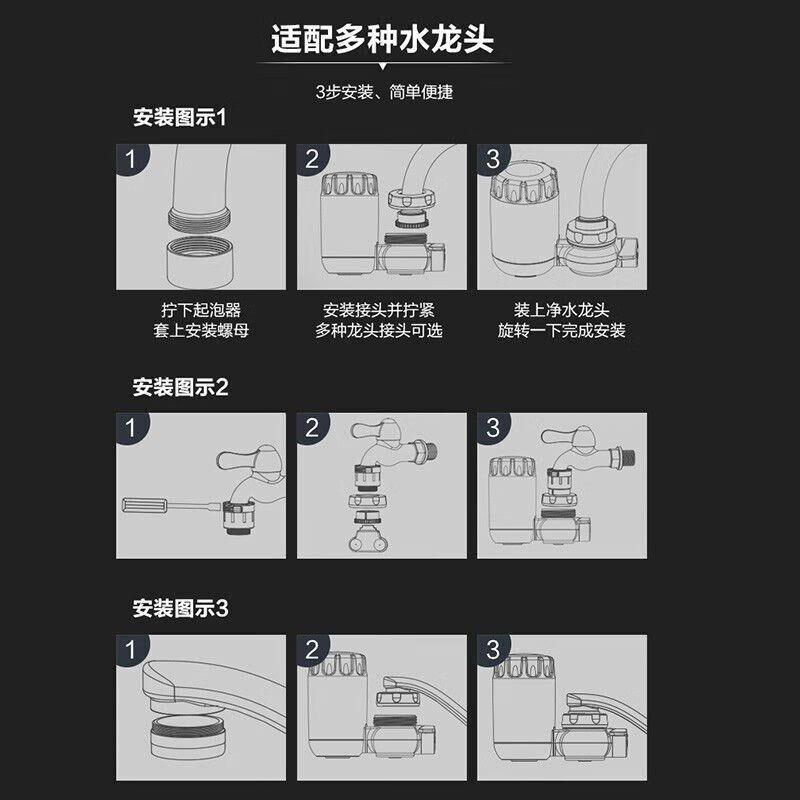 适配多种水龙头

3步安装、简单便捷

安装图示1

1

拧下起泡器
套上安装螺母

2

安装接头并拧紧
多种龙头接头可选

3

装上净水龙头
旋转一下完成安装

安装图示2

1

2

3

安装图示3

1

2

3