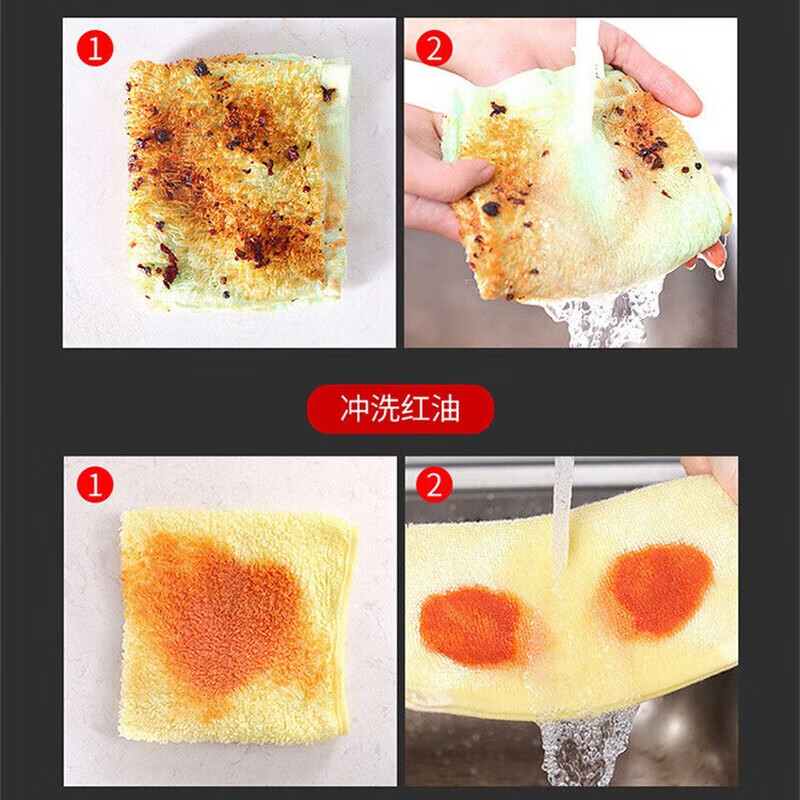 1

2

冲洗红油

1

2