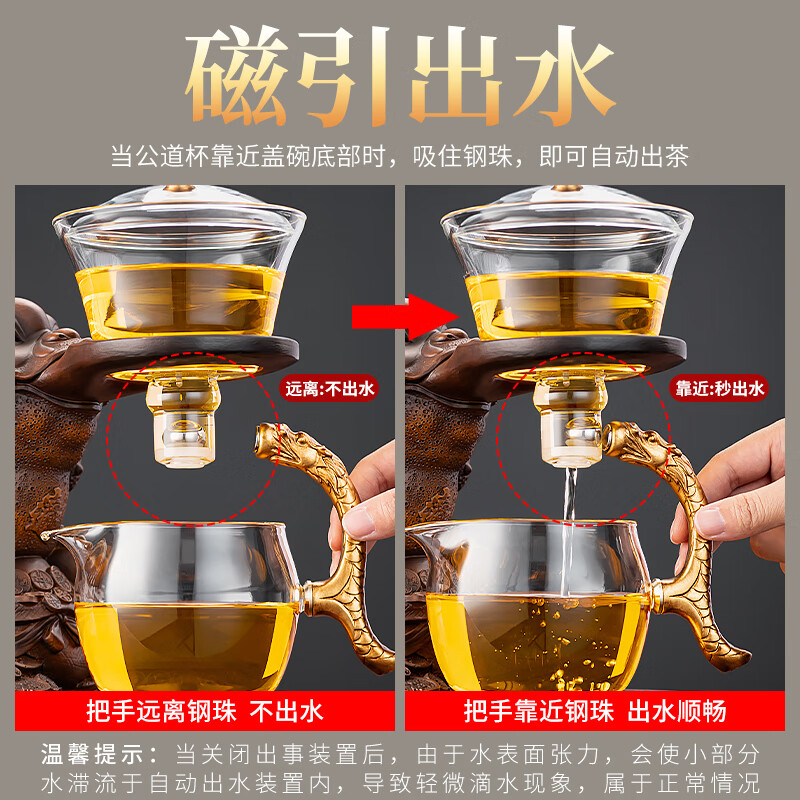 磁引出水

当公道杯靠近盖碗底部时，吸住钢珠，即可自动出茶

远离:不出水

靠近:秒出水

把手远离钢珠 不出水

把手靠近钢珠 出水顺畅

温馨提示：当关闭出事装置后，由于水表面张力，会使小部分水滞流于自动出水装置内，导致轻微滴水现象，属于正常情况