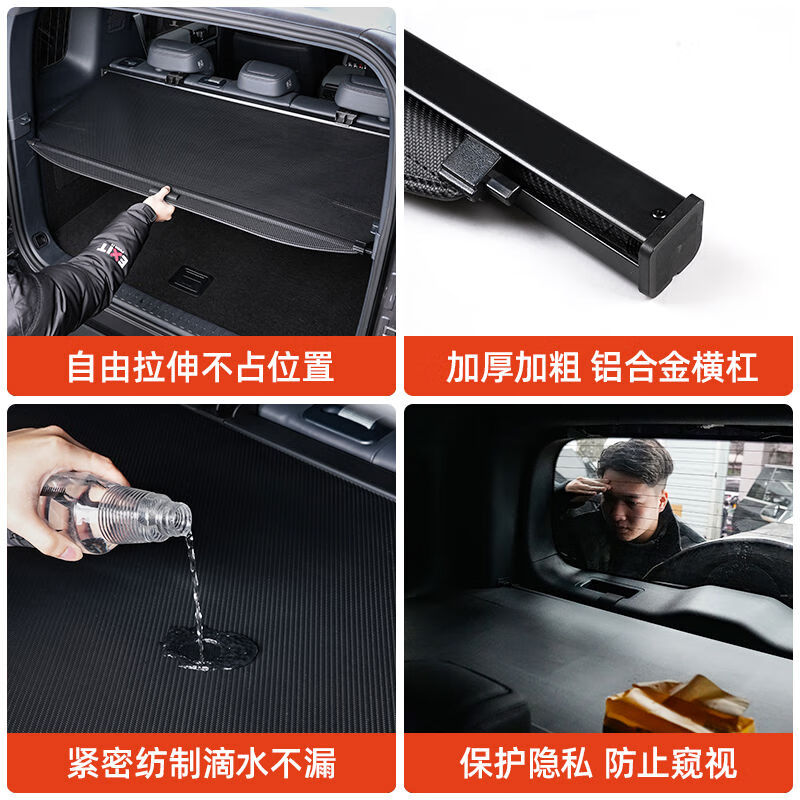 EXIT

自由拉伸不占位置

加厚加粗 铝合金横杠

紧密纺制滴水不漏

保护隐私 防止窥视