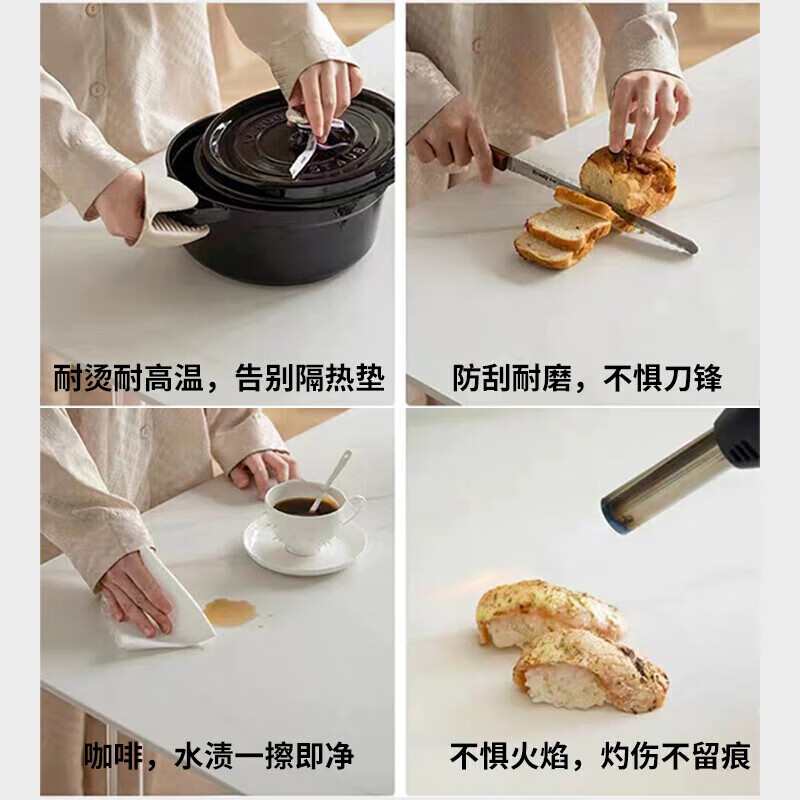 耐烫耐高温，告别隔热垫

防刮耐磨，不惧刀锋

咖啡，水渍一擦即净

不惧火焰，灼伤不留痕