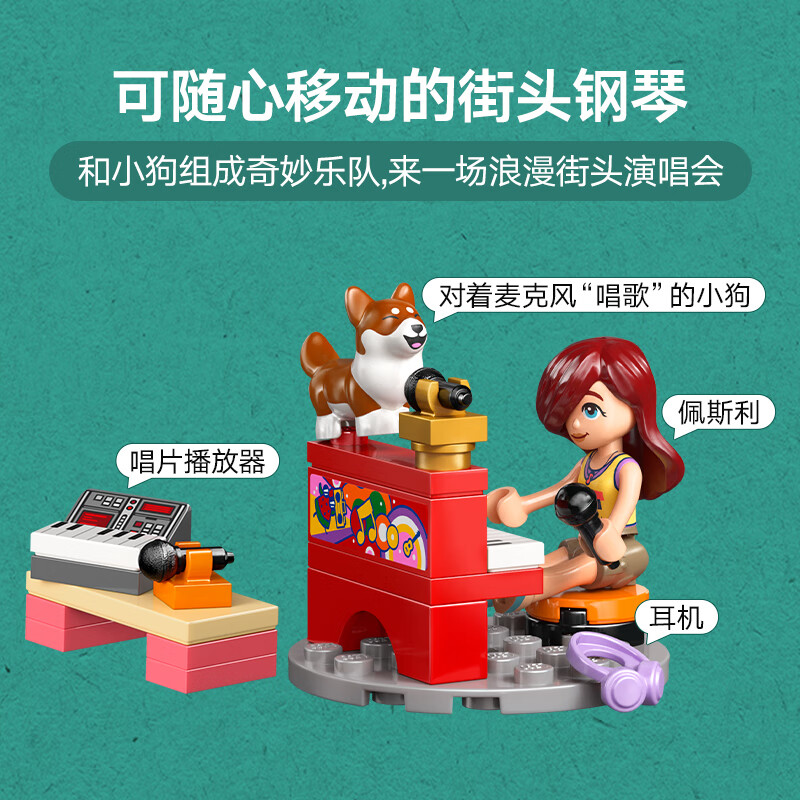 可随心移动的街头钢琴

和小狗组成奇妙乐队,来一场浪漫街头演唱会

对着麦克风“唱歌”的小狗

佩斯利

唱片播放器

耳机