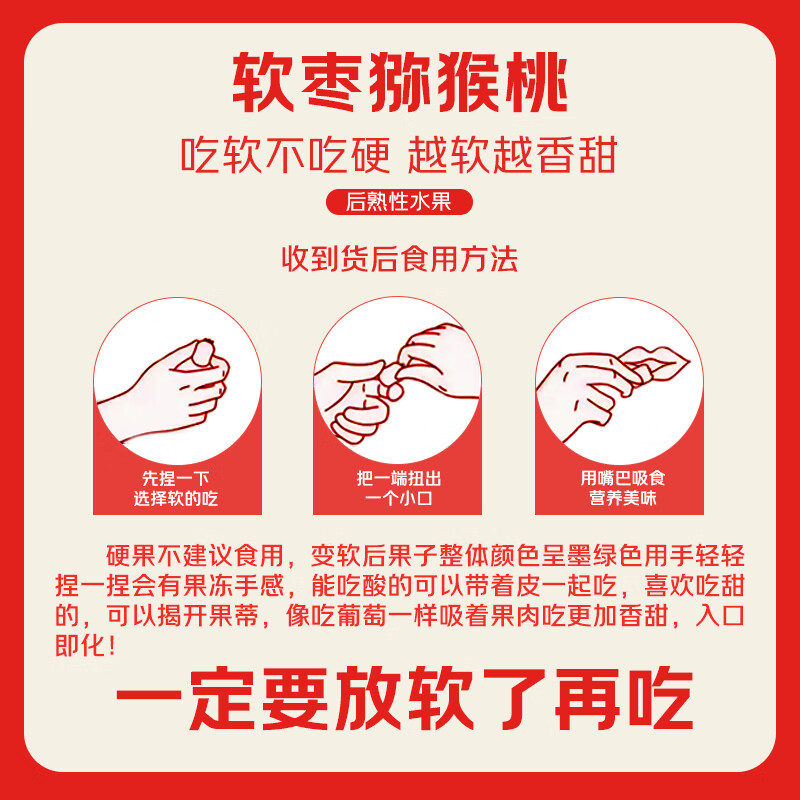 软枣猕猴桃

吃软不吃硬 越软越香甜

后熟性水果

收到货后食用方法

先捏一下
选择软的吃

把一端扭出
一个小口

用嘴巴吸食
营养美味

硬果不建议食用，变软后果子整体颜色呈墨绿色用手轻轻捏一捏会有果冻手感，能吃酸的可以带着皮一起吃，喜欢吃甜的，可以揭开果蒂，像吃葡萄一样吸着果肉吃更加香甜，入口即化！

一定要放软了再吃