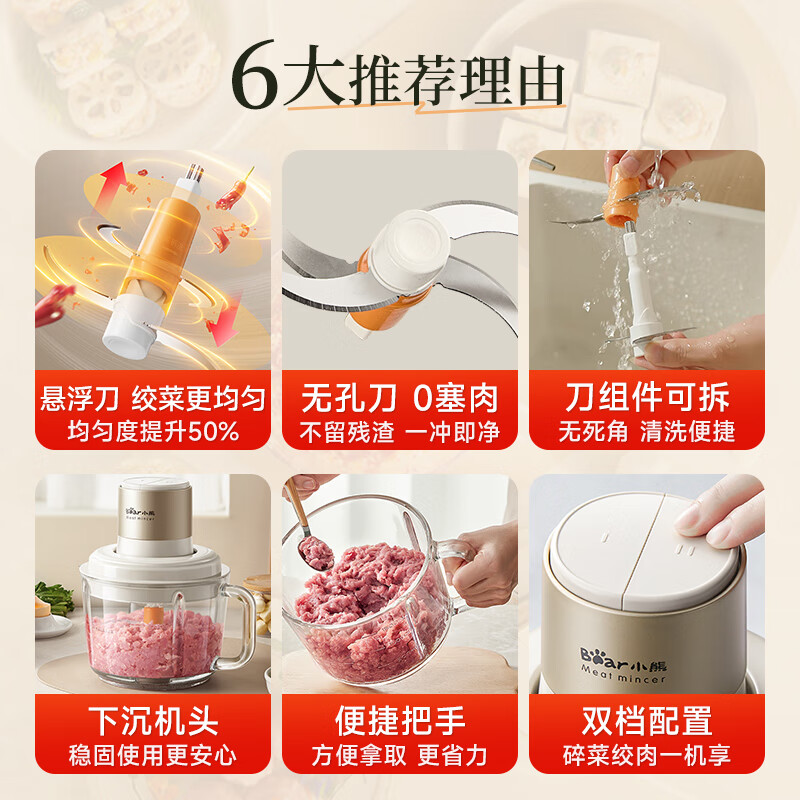 6大推荐理由

悬浮刀 绞菜更均匀
均匀度提升50%

无孔刀 0塞肉
不留残渣 一冲即净

刀组件可拆
无死角 清洗便捷

Bear小熊
Meat mincer

下沉机头
稳固使用更安心

便捷把手
方便拿取 更省力

Bear小熊
Meat mincer

双档配置
碎菜绞肉一机享