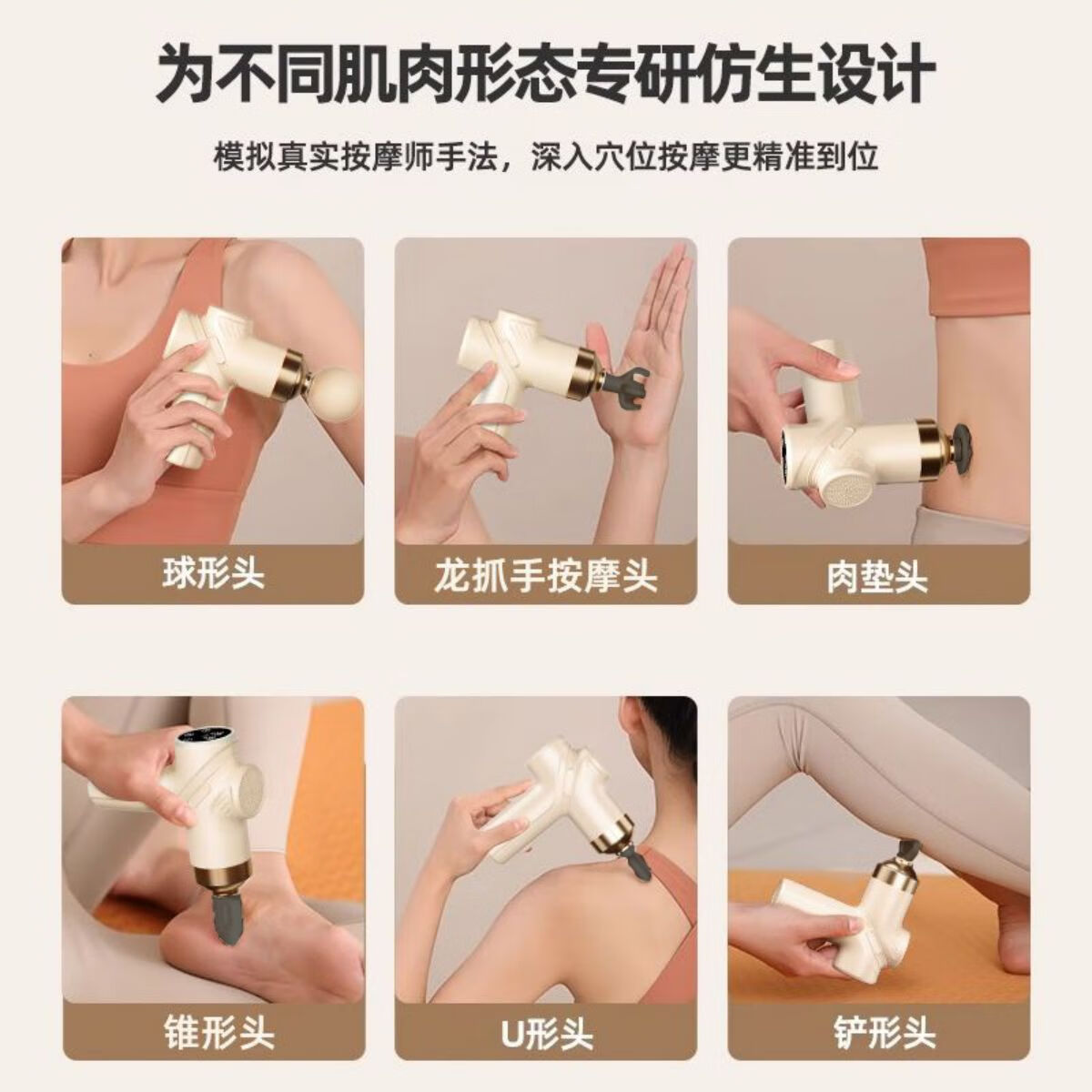 为不同肌肉形态专研仿生设计

模拟真实按摩师手法，深入穴位按摩更精准到位

球形头

龙抓手按摩头

肉垫头

锥形头

U形头

铲形头